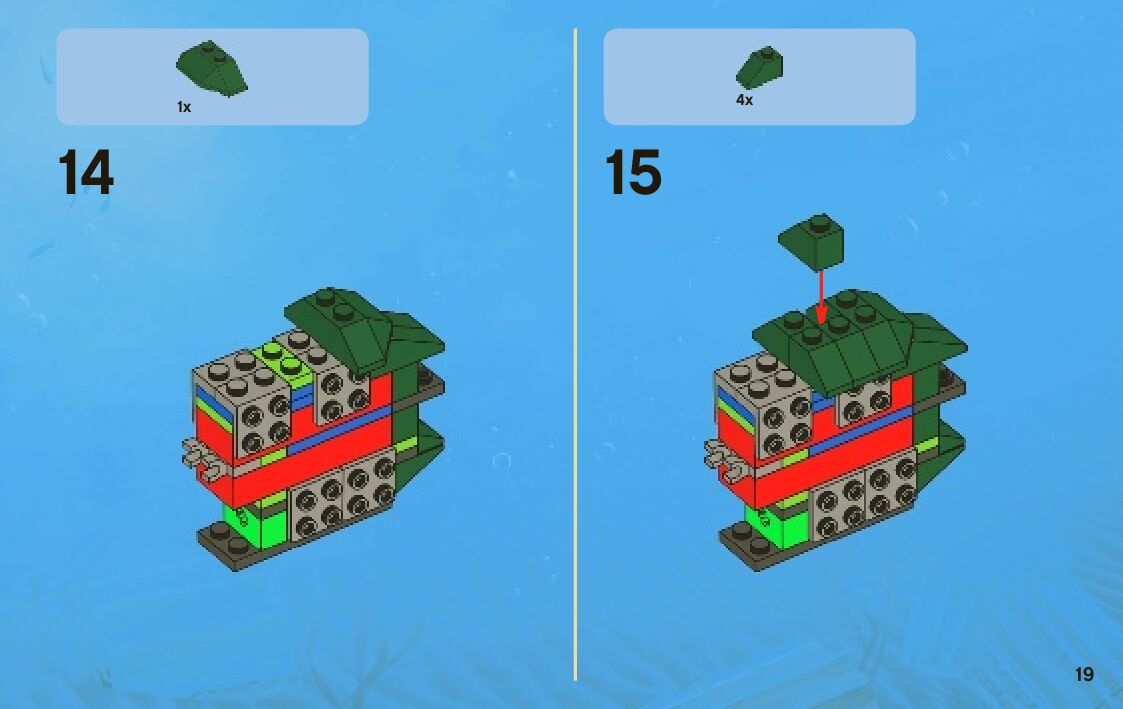 1x

14

4x

15

19