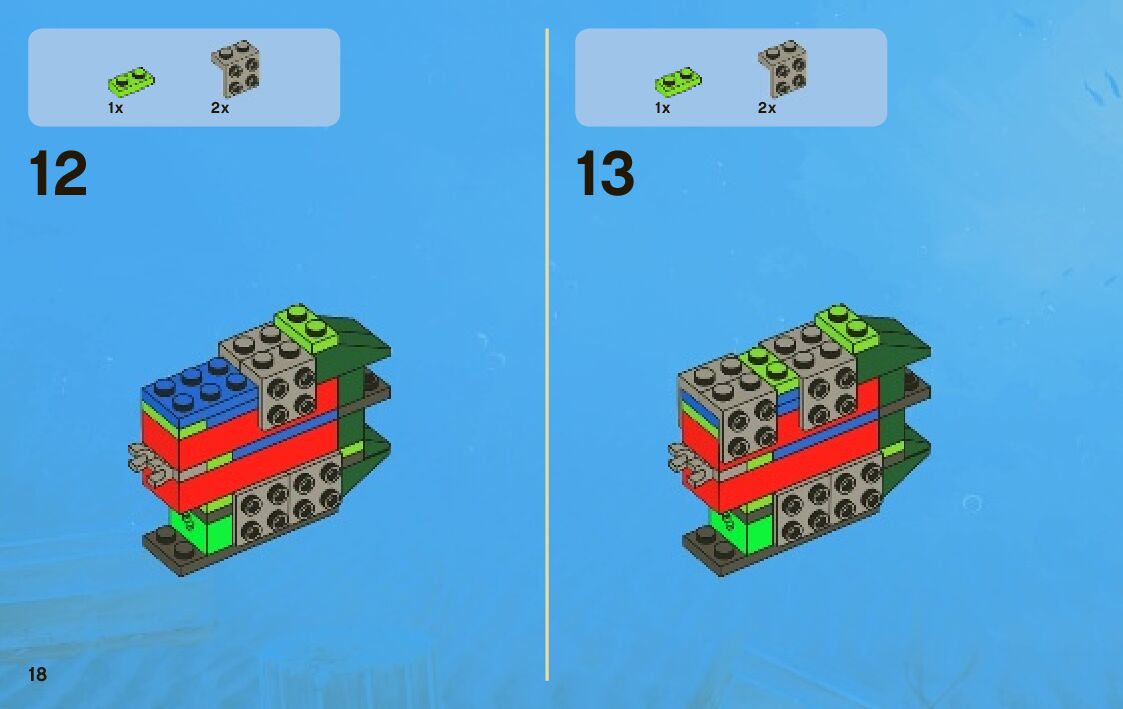 1x 2x

12

1x 2x

13

18