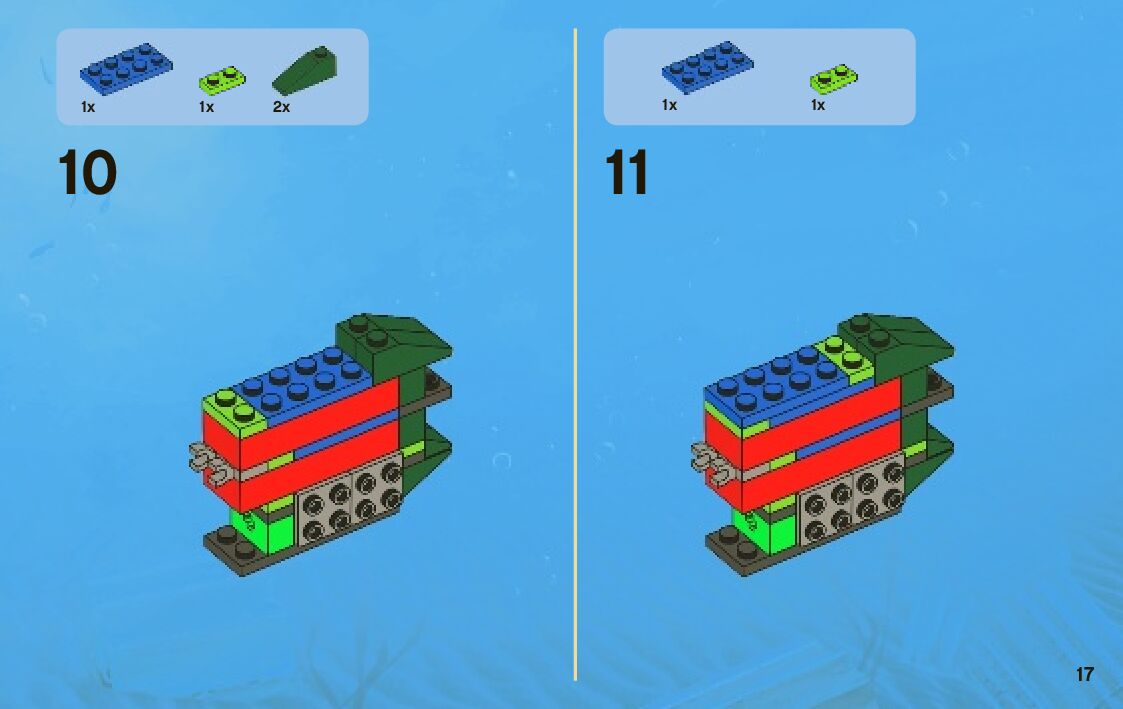 1x 1x 2x

10

1x 1x

11

17