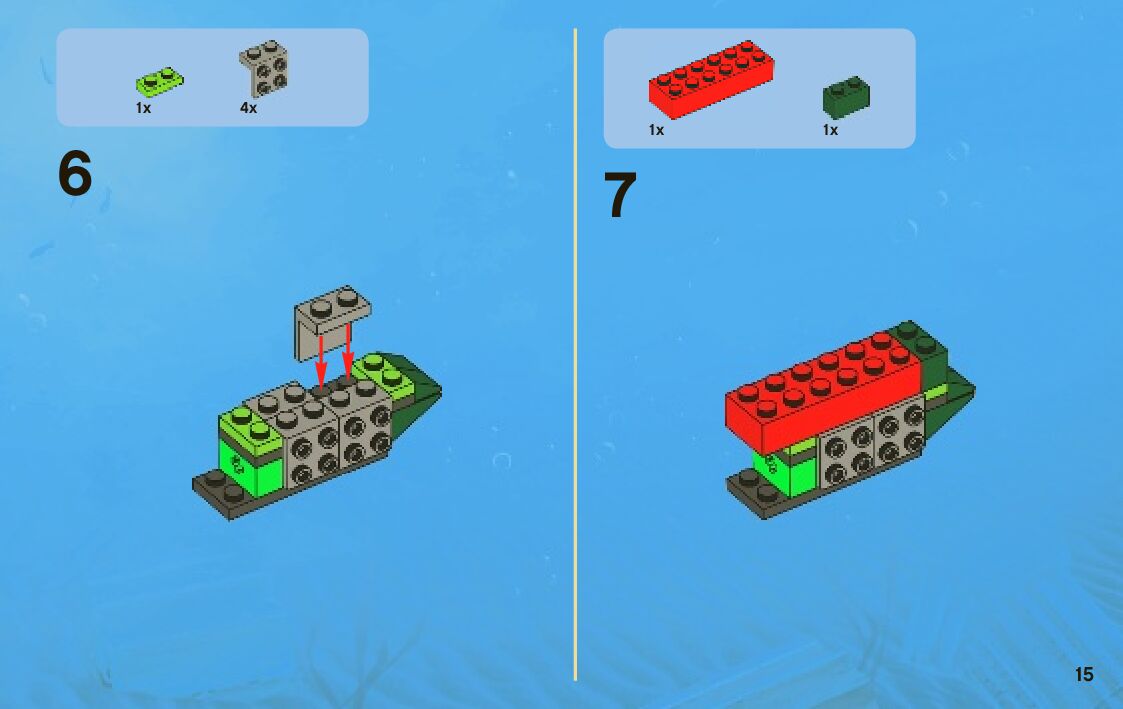 1x 4x

6

1x 1x

7

15