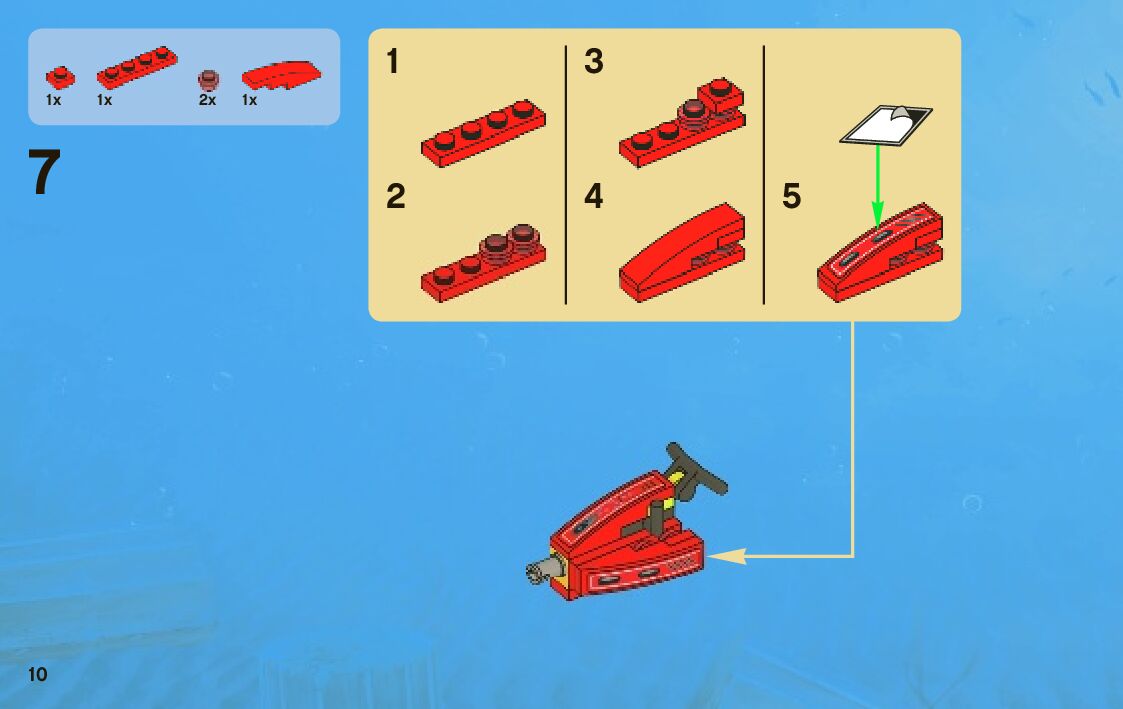 1x 1x 2x 1x

7

1

2

3

4

5

10