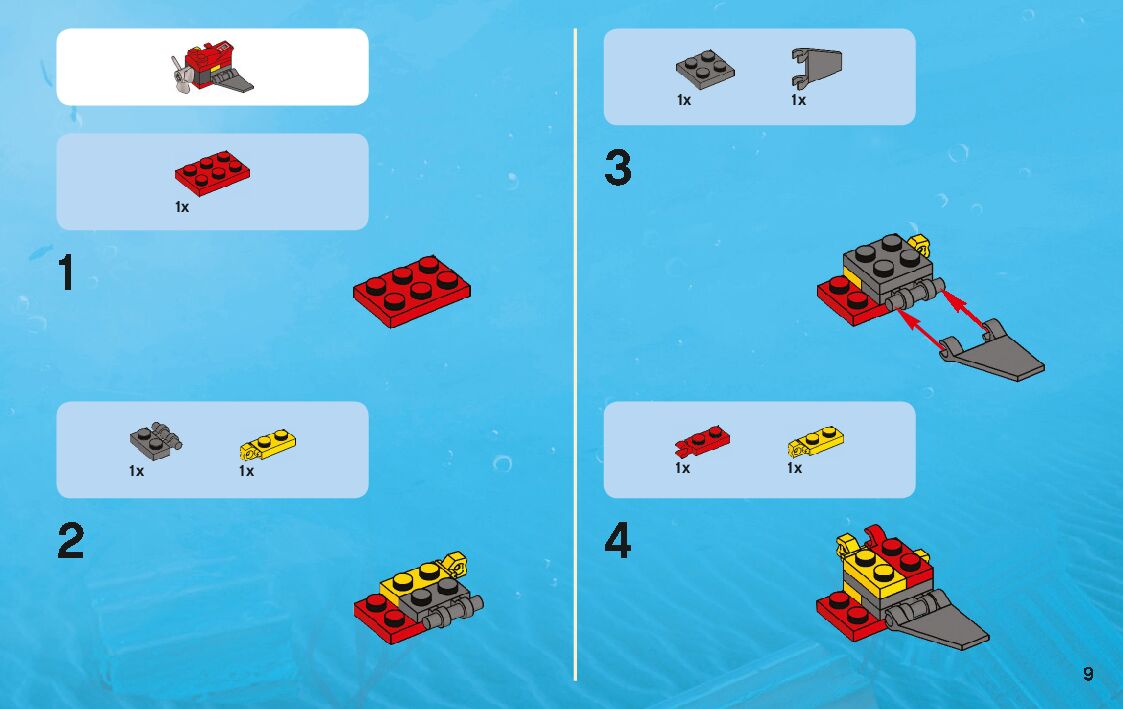 1x

1

1x 1x

2

1x 1x

3

1x 1x

4

9