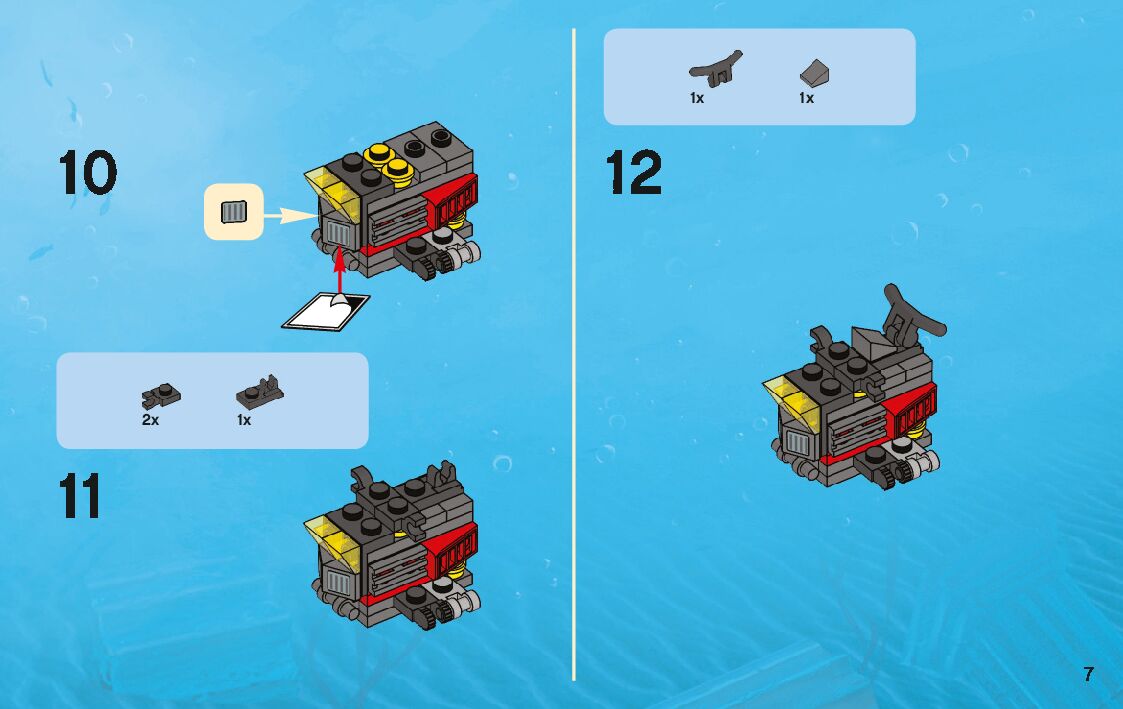 10

2x 1x

11

1x 1x

12

7