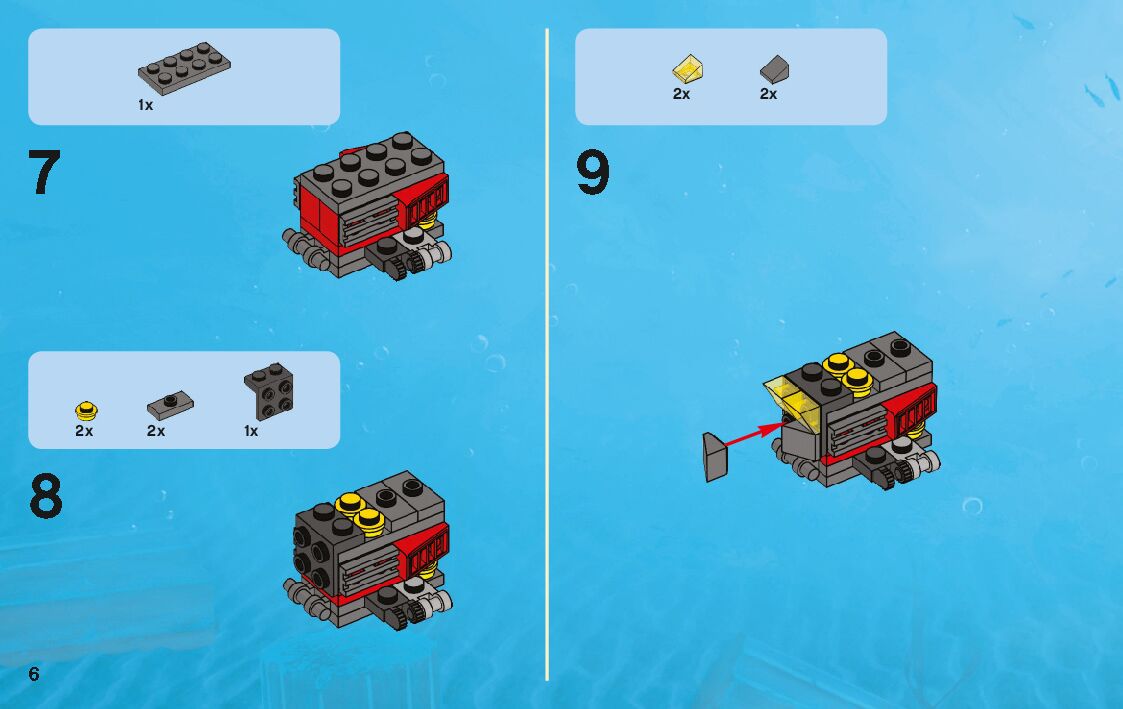 1x

7

2x 2x 1x

8

6

2x 2x

9