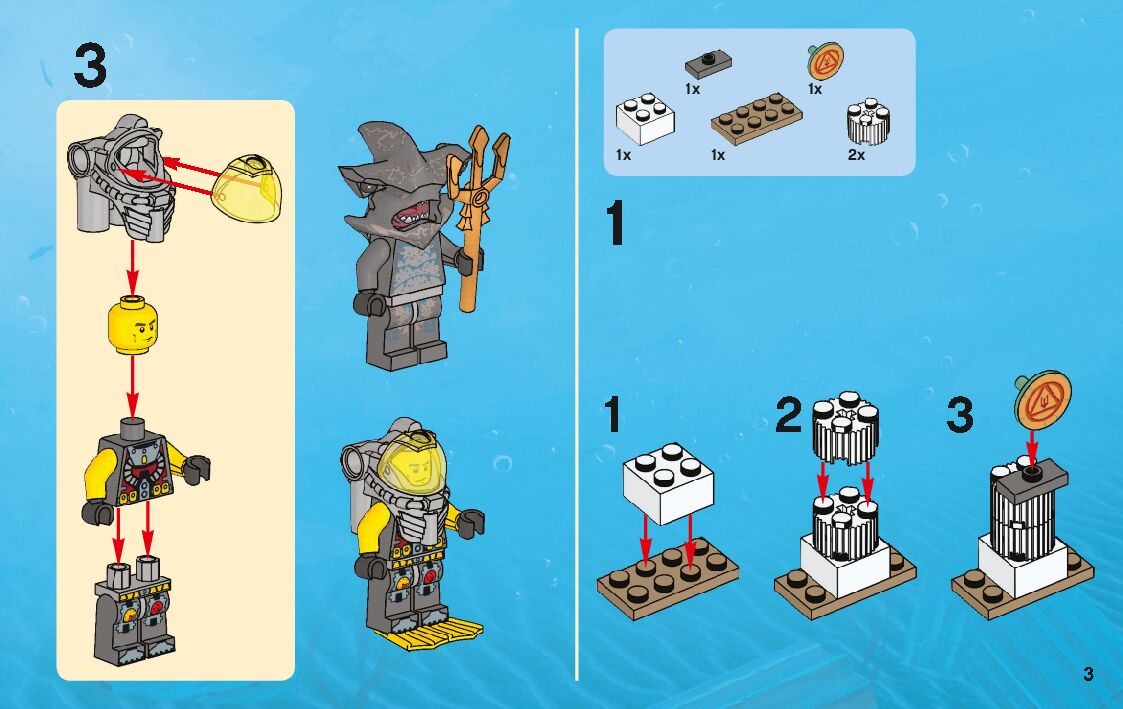 3

1x
1x
1x
1x
2x

1

1
2
3

3