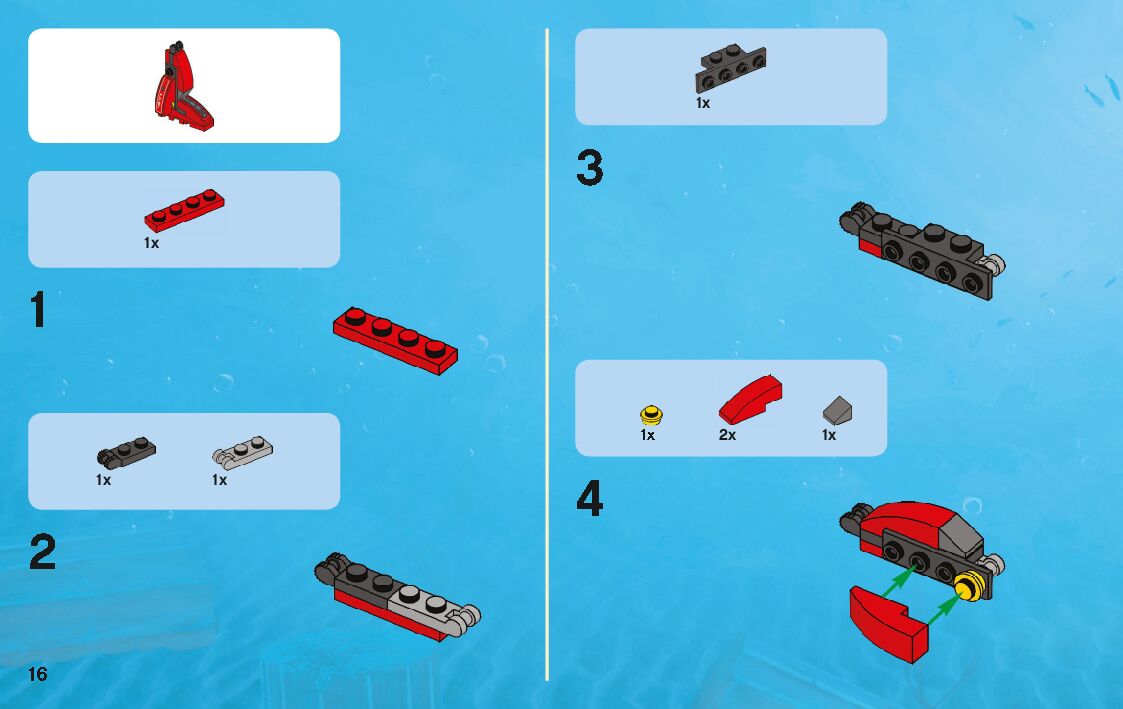 1x

1

1x

1x

2

16

1x

3

1x

2x

1x

4