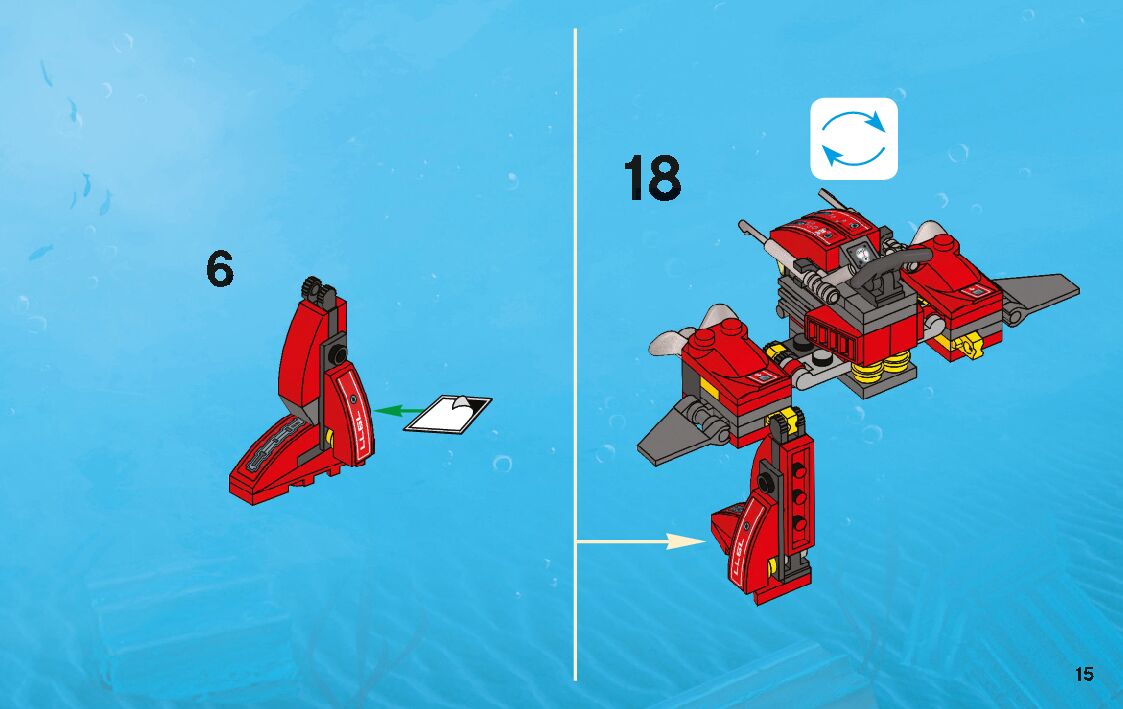 6

18

15