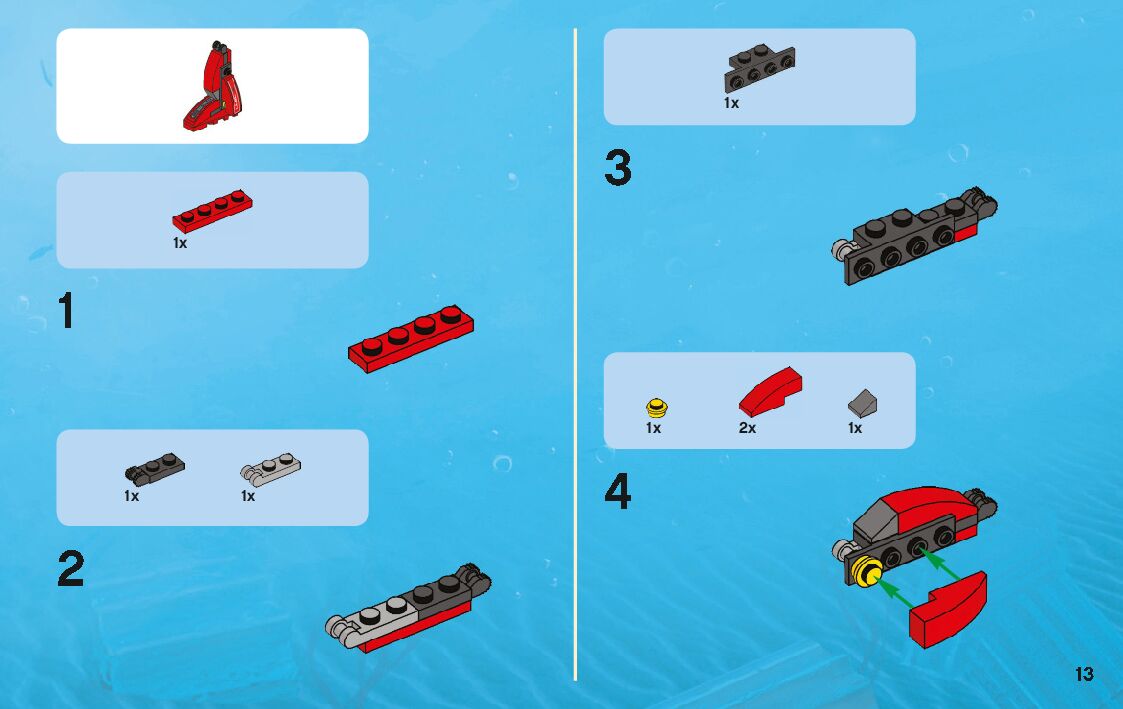 1x

1

1x

1x

2

1x

3

1x

2x

1x

4

13