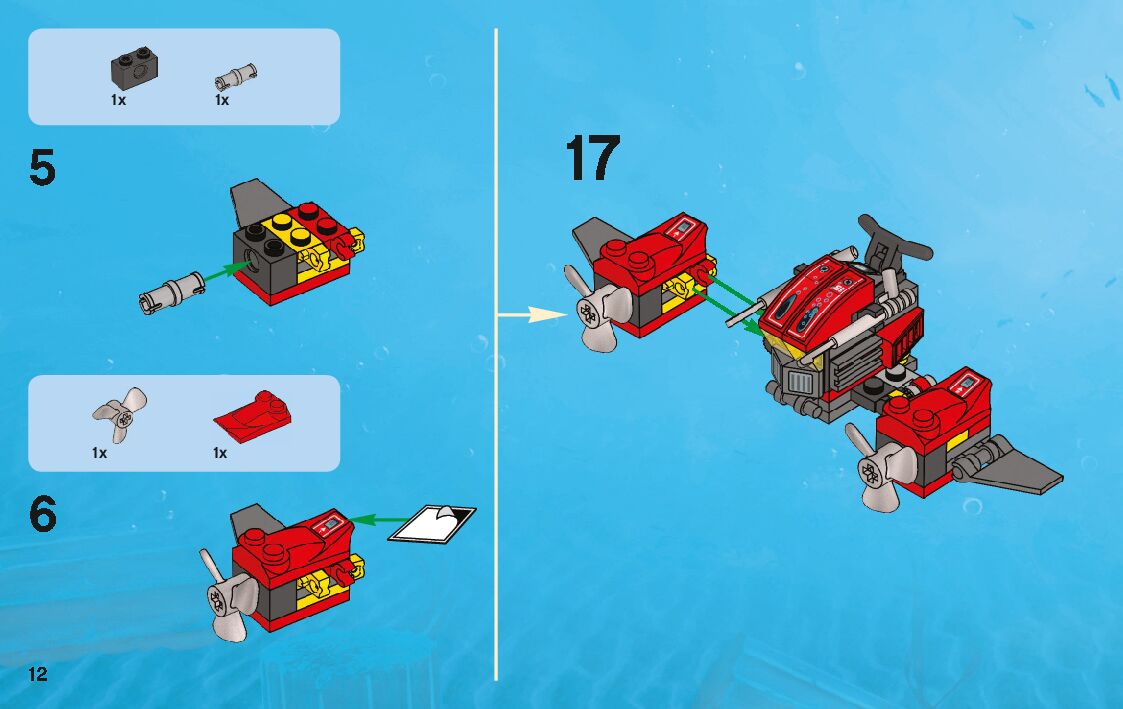 1x
1x

5

1x
1x

6

12

17