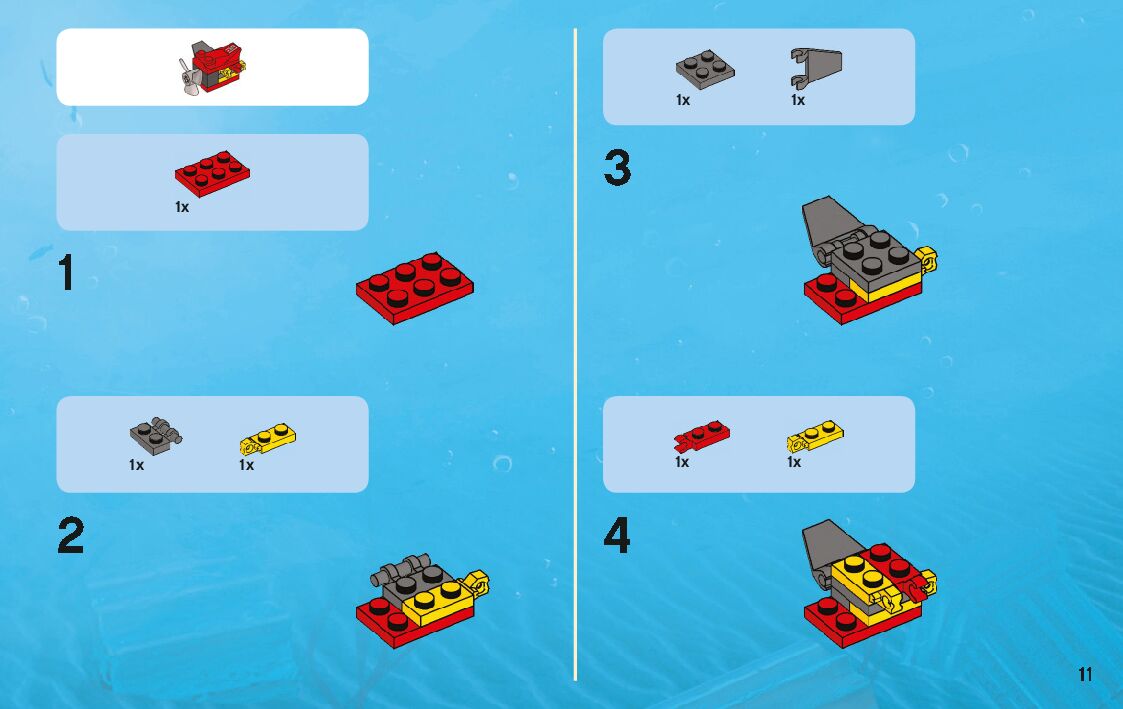 1x

1

1x 1x

2

1x 1x

3

1x 1x

4

11