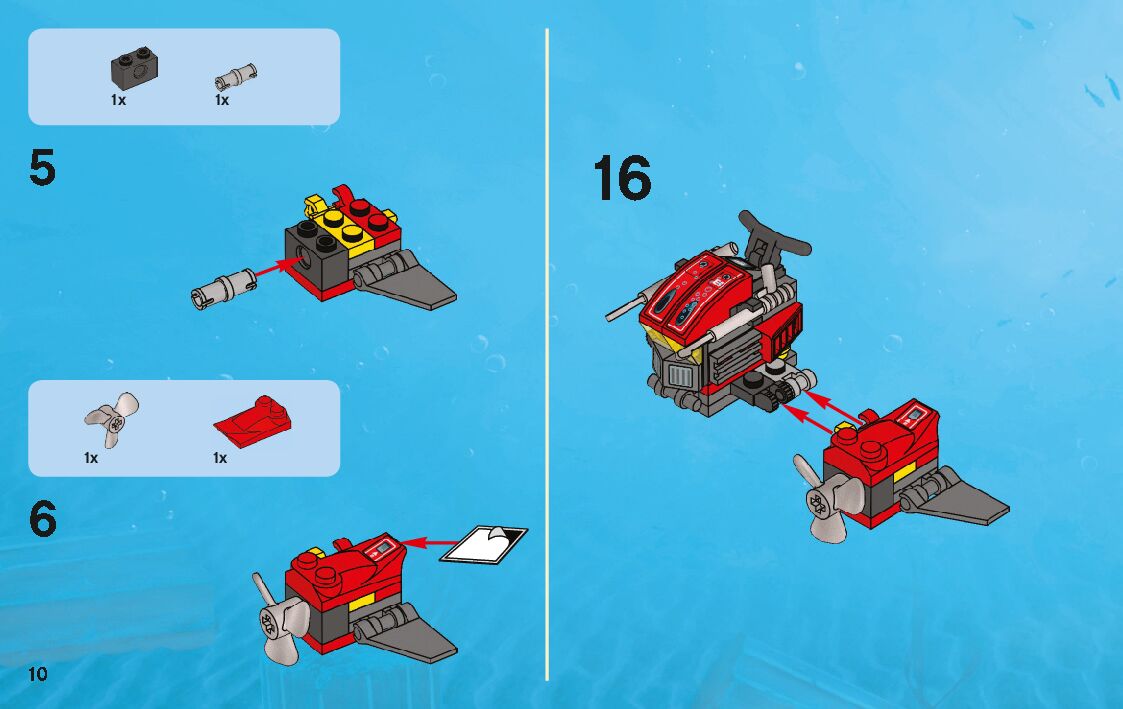 1x
1x

5

1x
1x

6

10

16