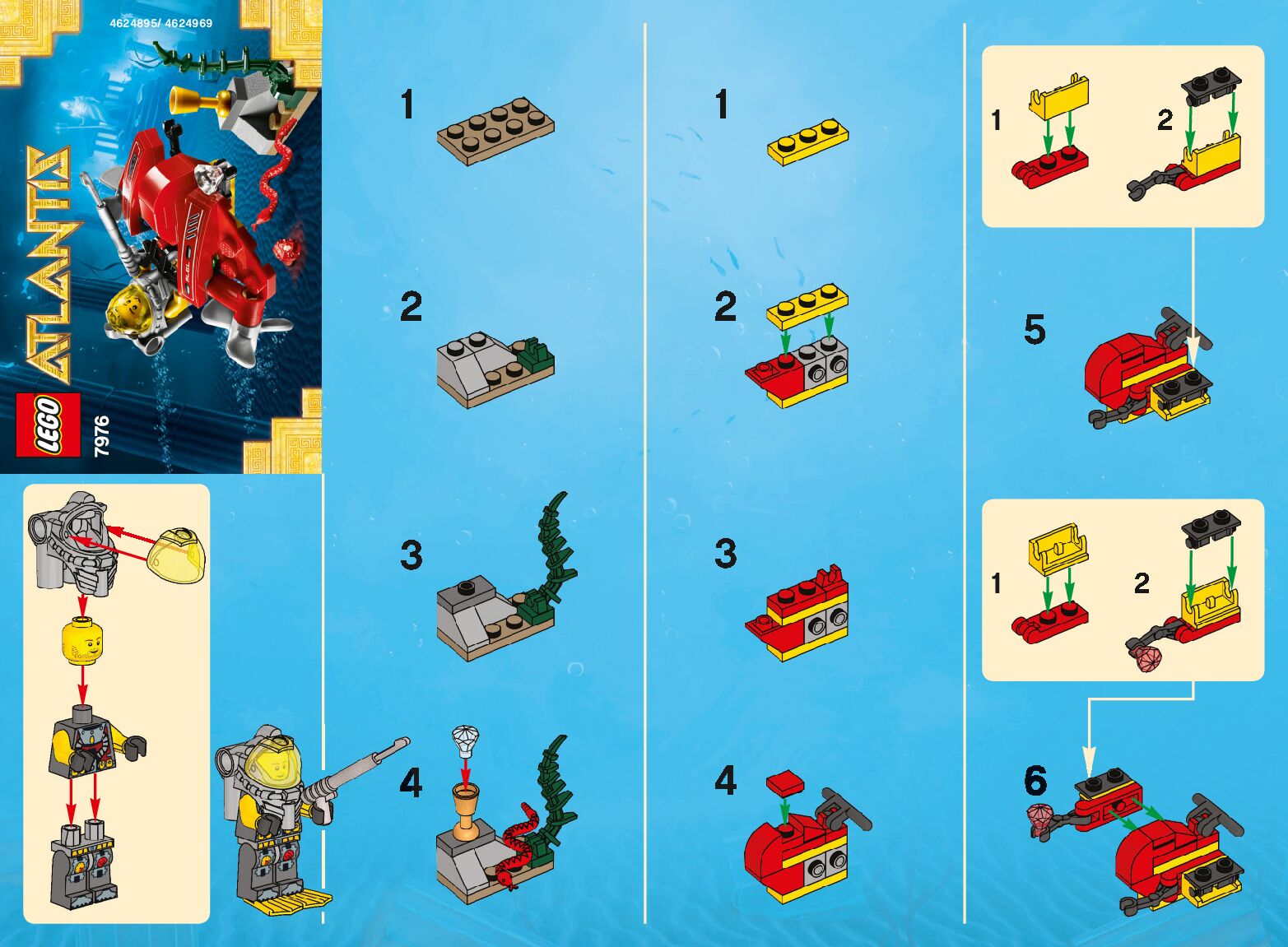 4624895/ 4624969

ATLANTIS

LEGO

7976

1

2

3

4

1

2

3

4

1

2

5

1

2

6