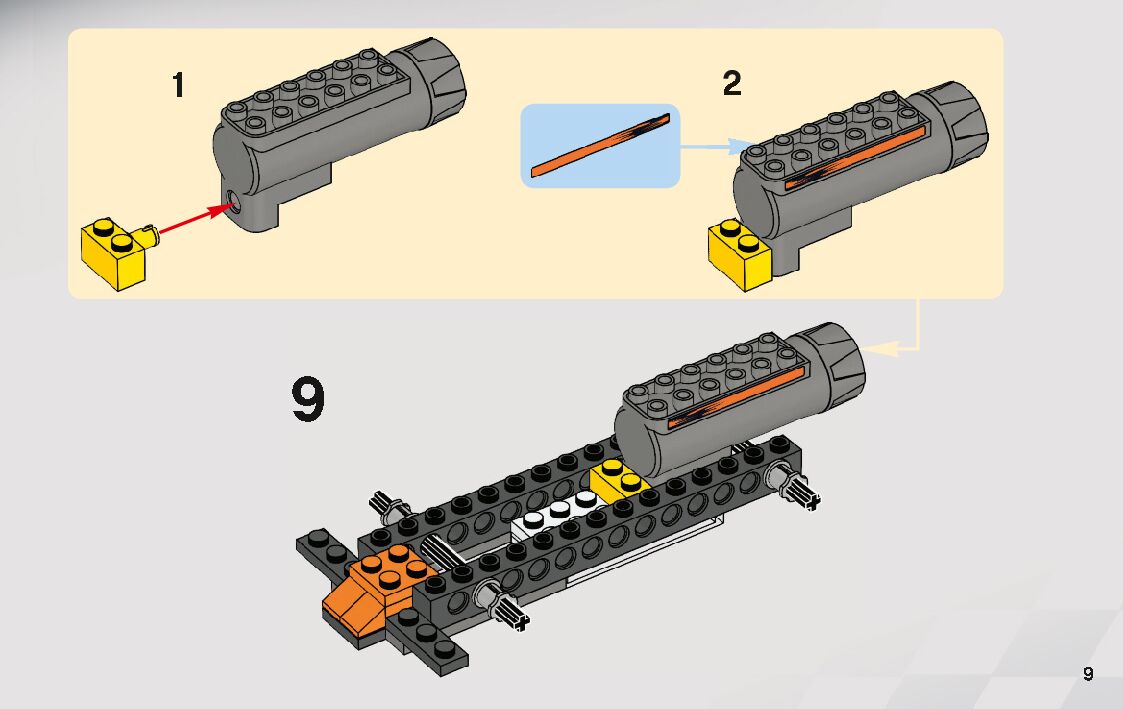 1

2

9

9