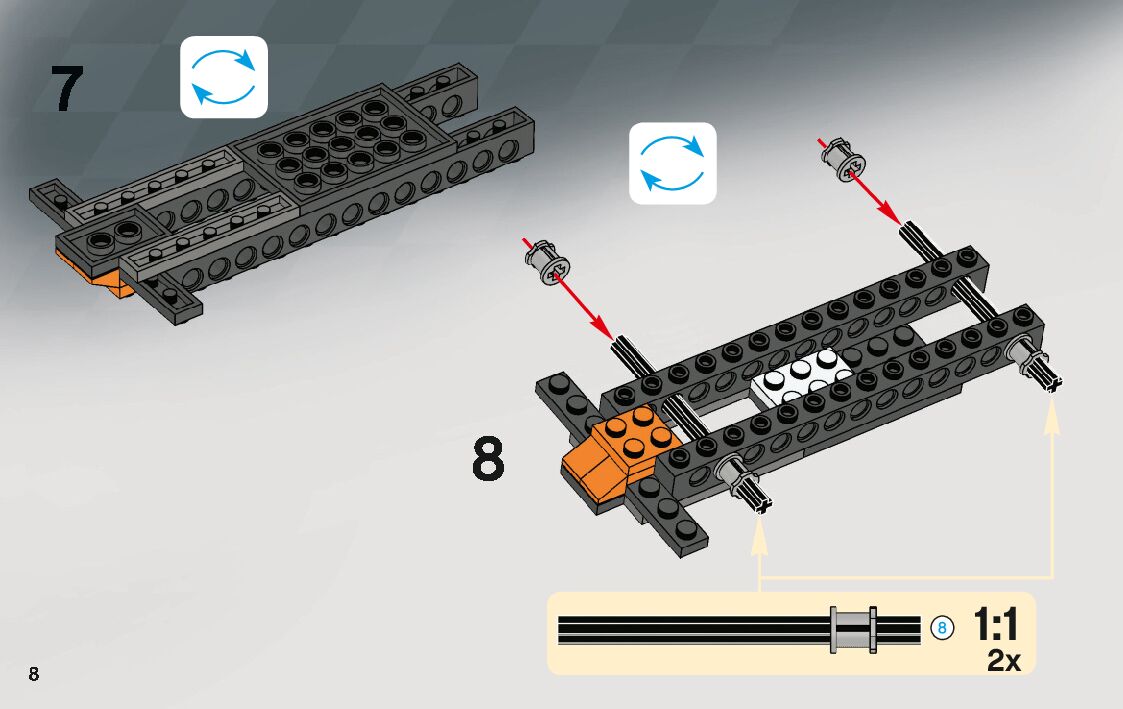 7

8

8

1:1

2x

8