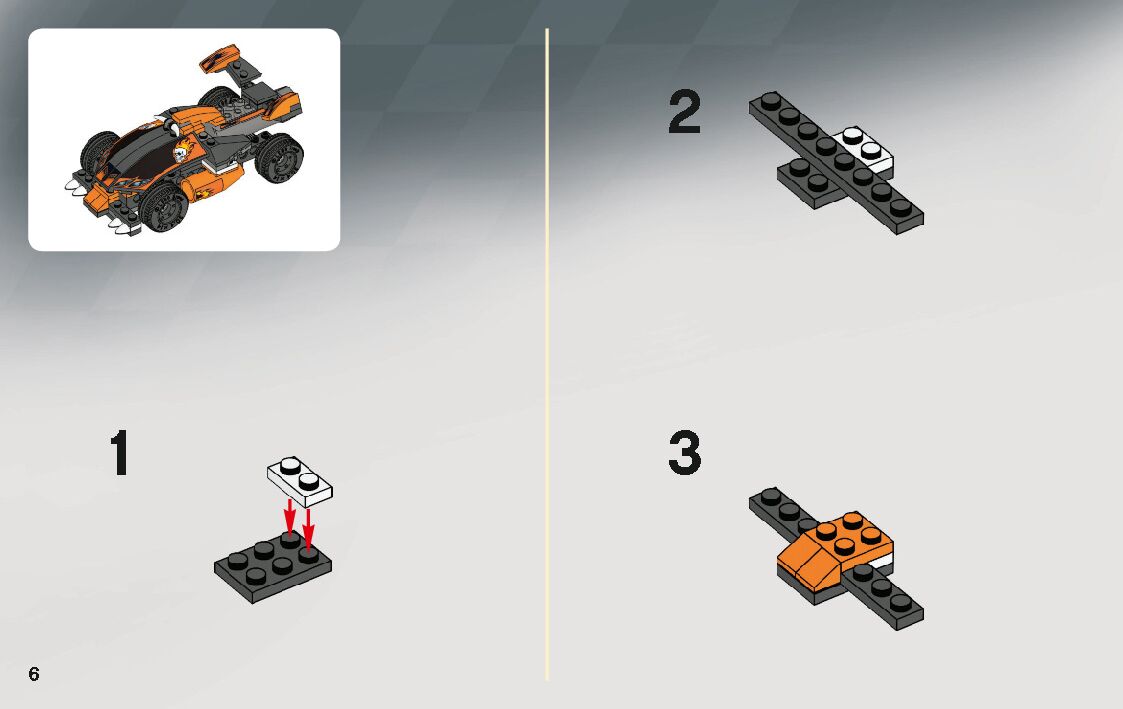 1

6

2

3