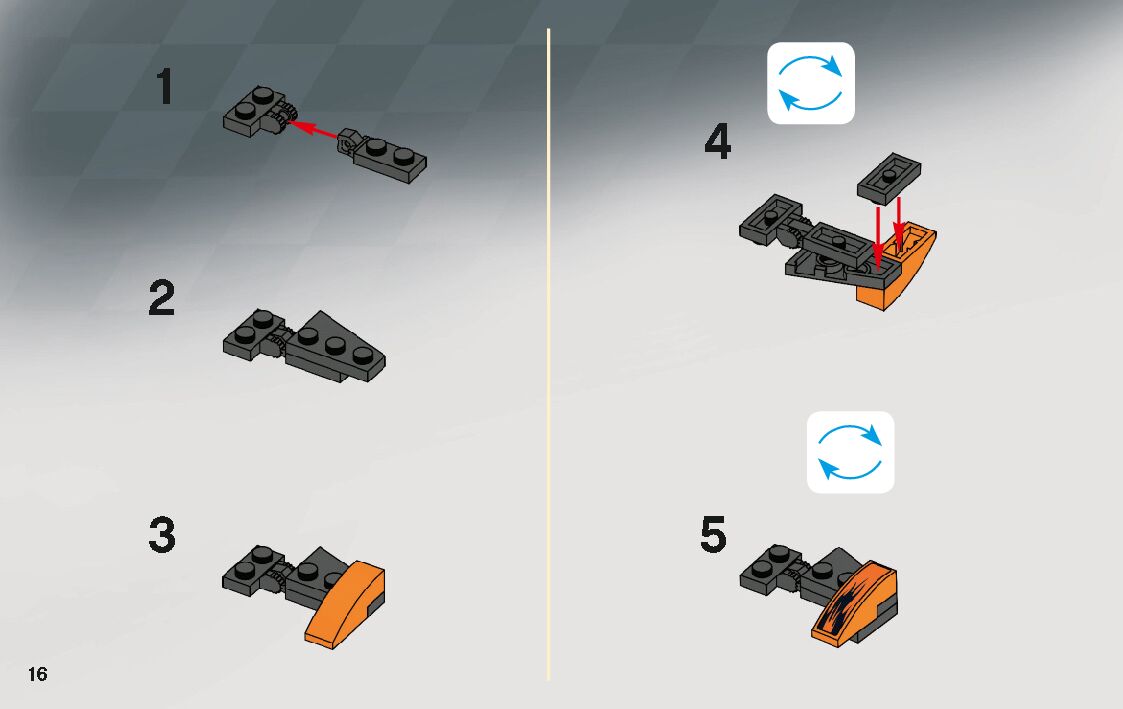 1

2

3

16

4

5