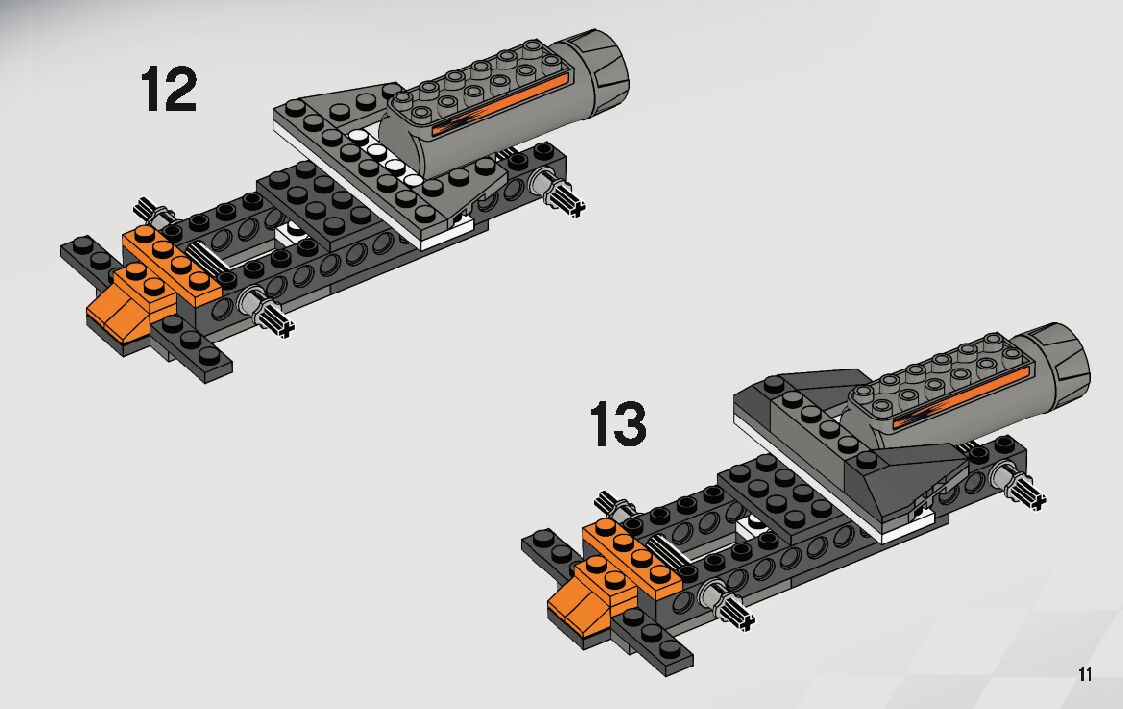 12

13

11