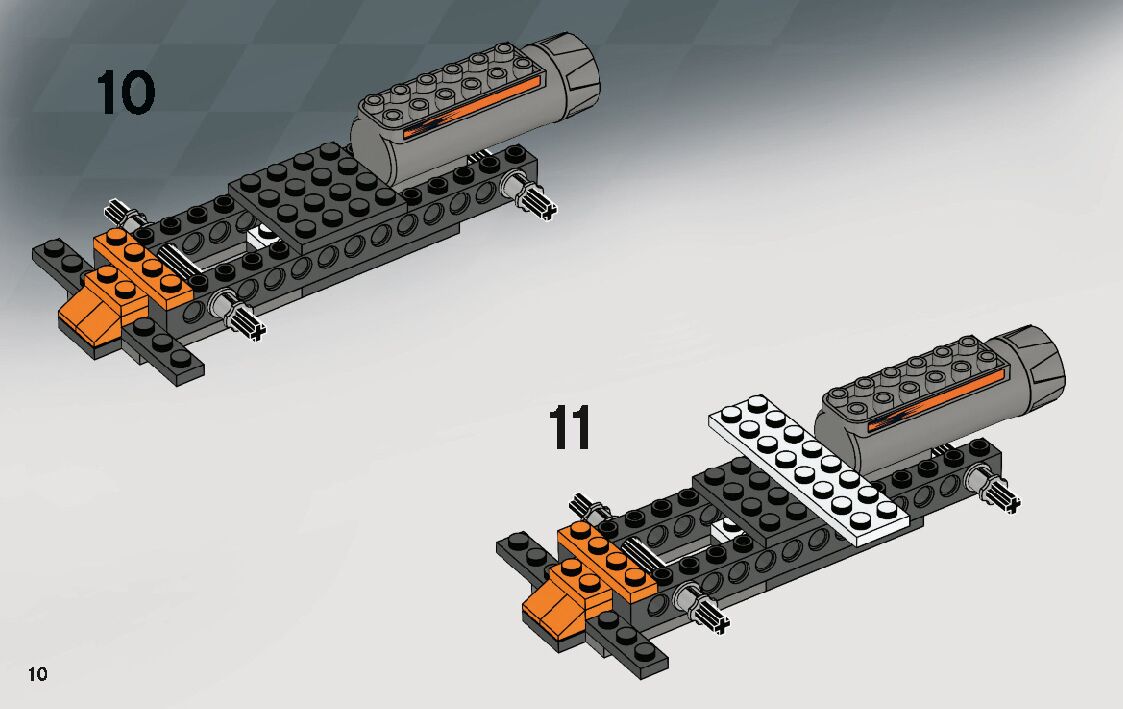 10

11

10