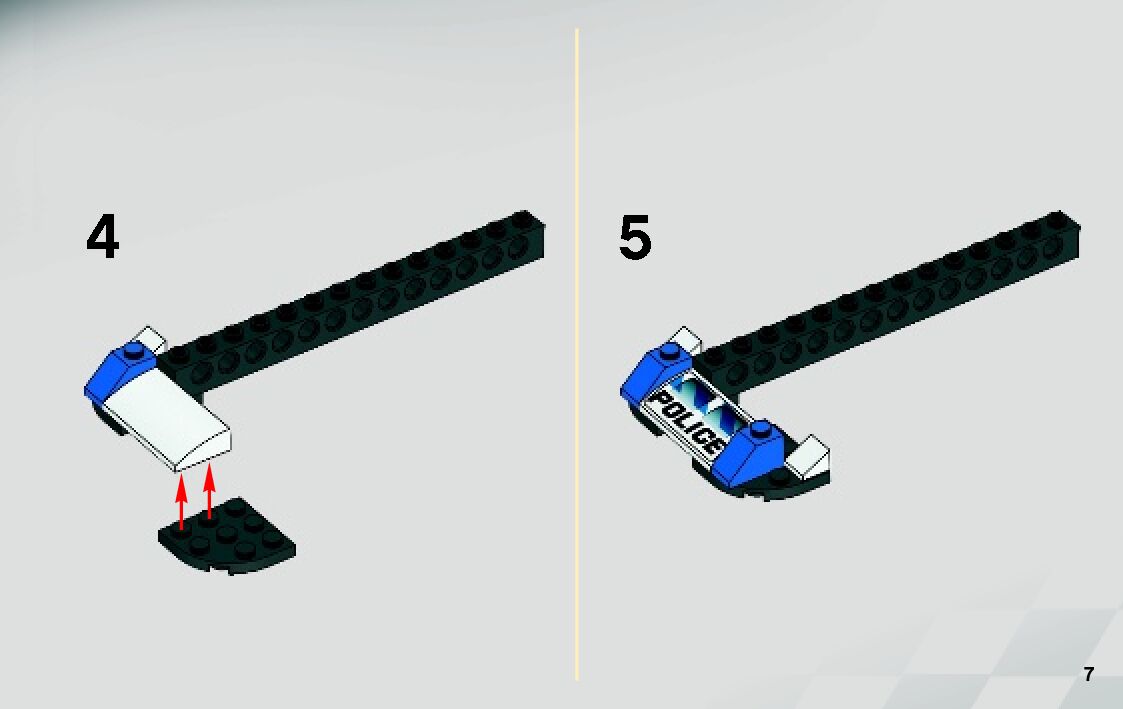 4

5

POLICE

7