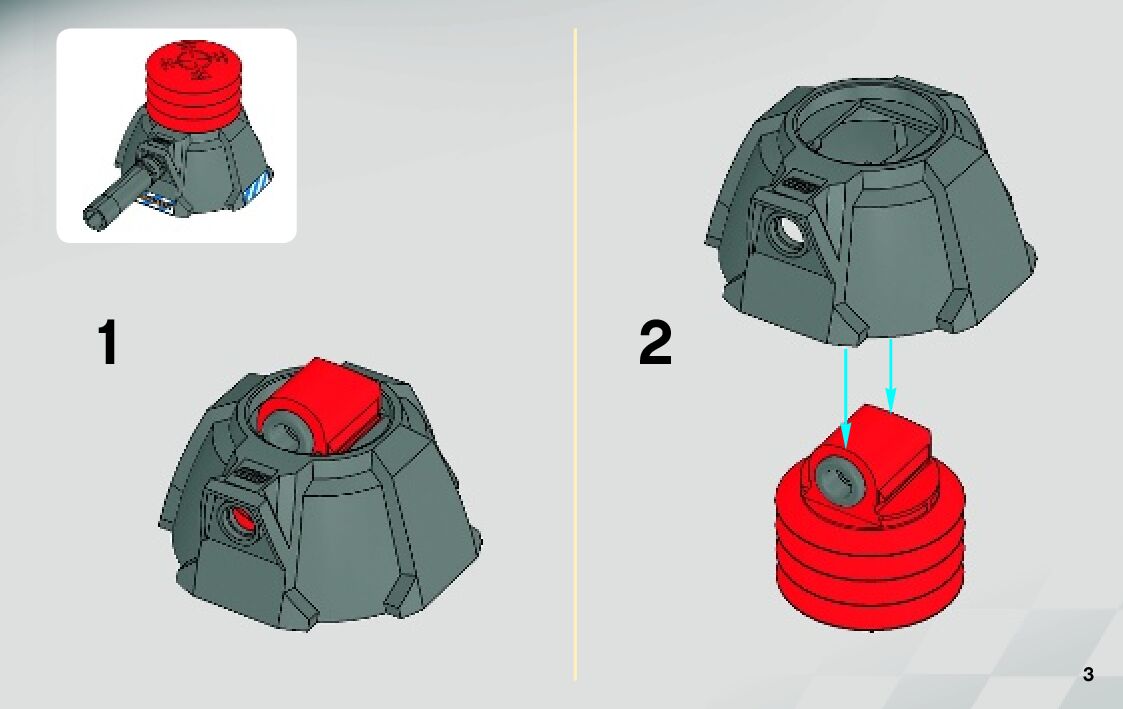 1

2

3