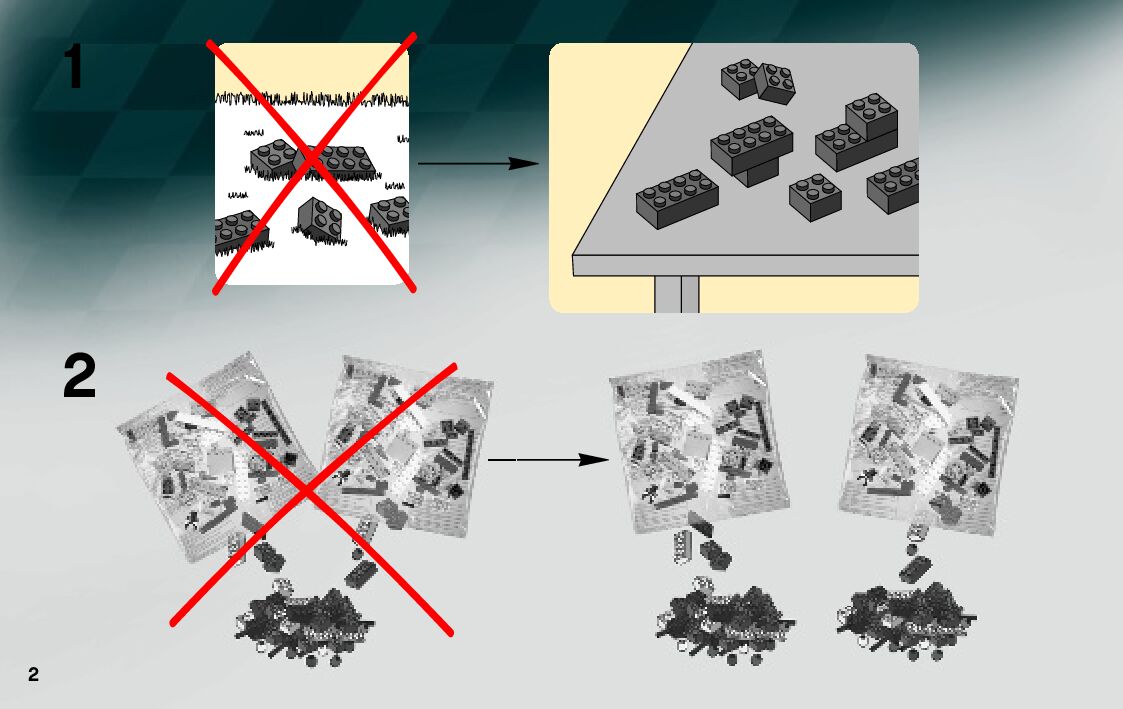 1

2

2