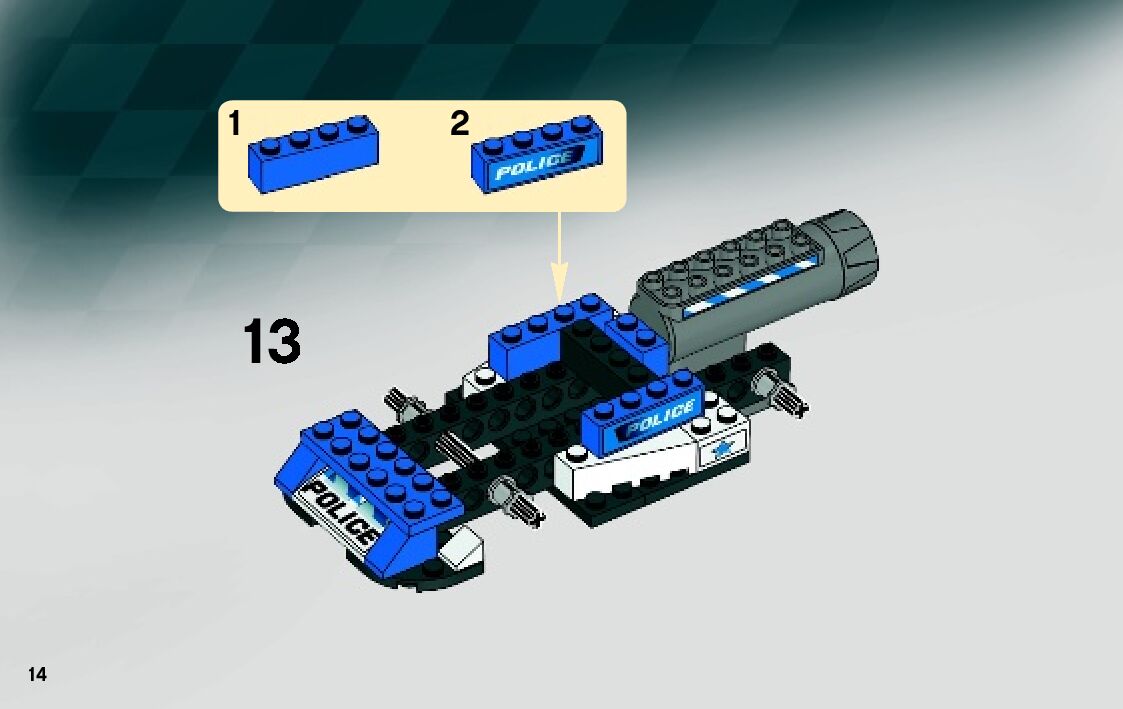 1

2

POLICE

13

POLICE

POLICE

14