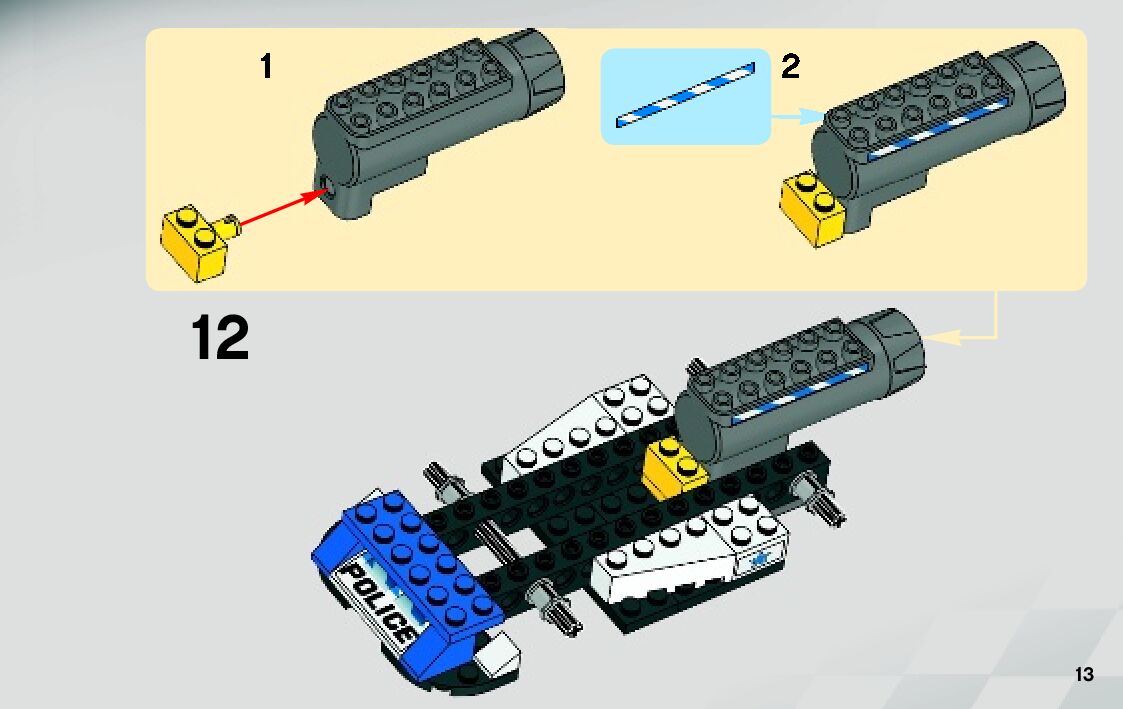 1

2

12

POLICE

13