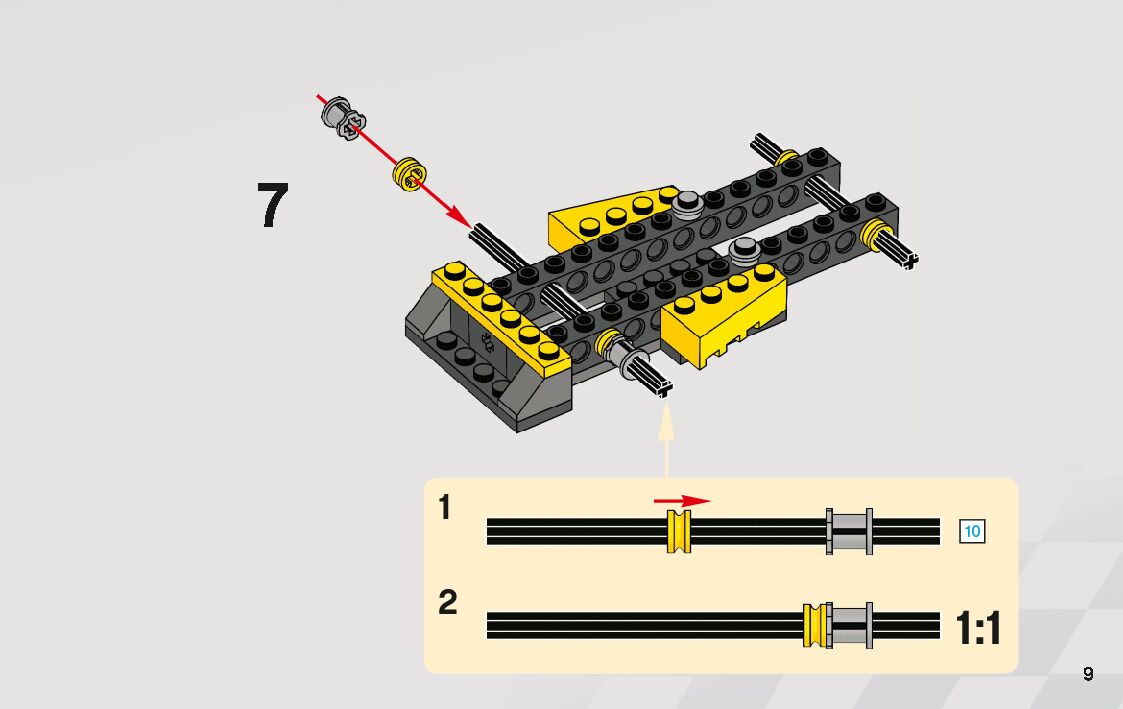 7

1

10

2

1:1

9