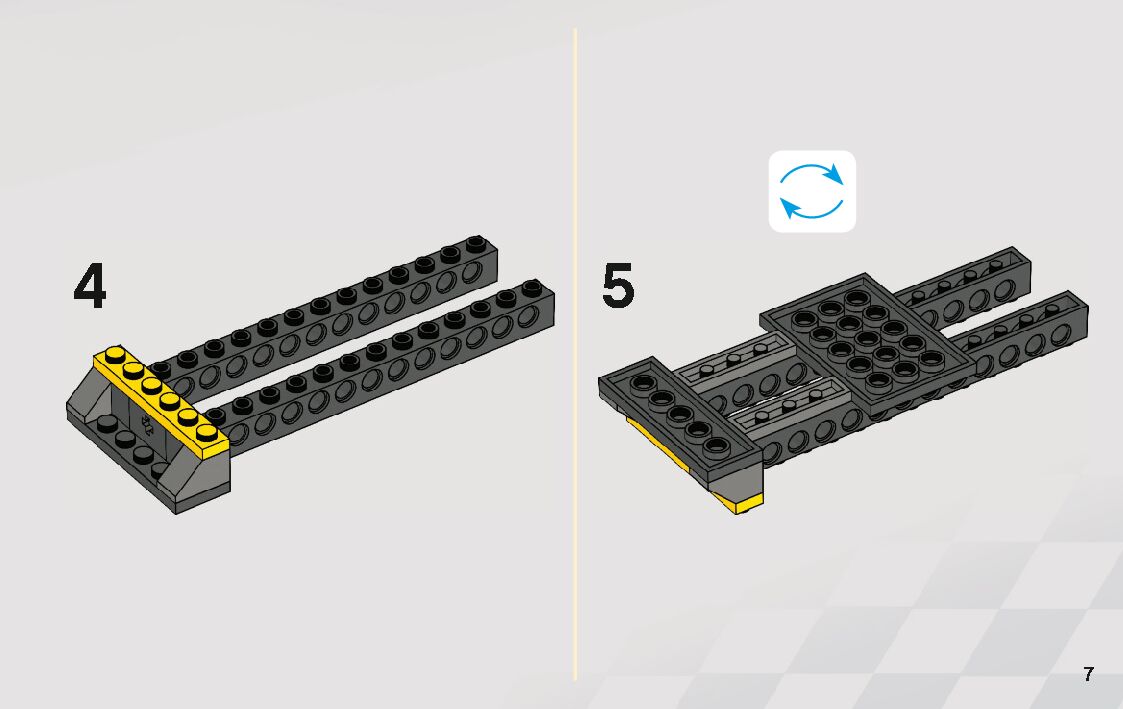 4

5

7