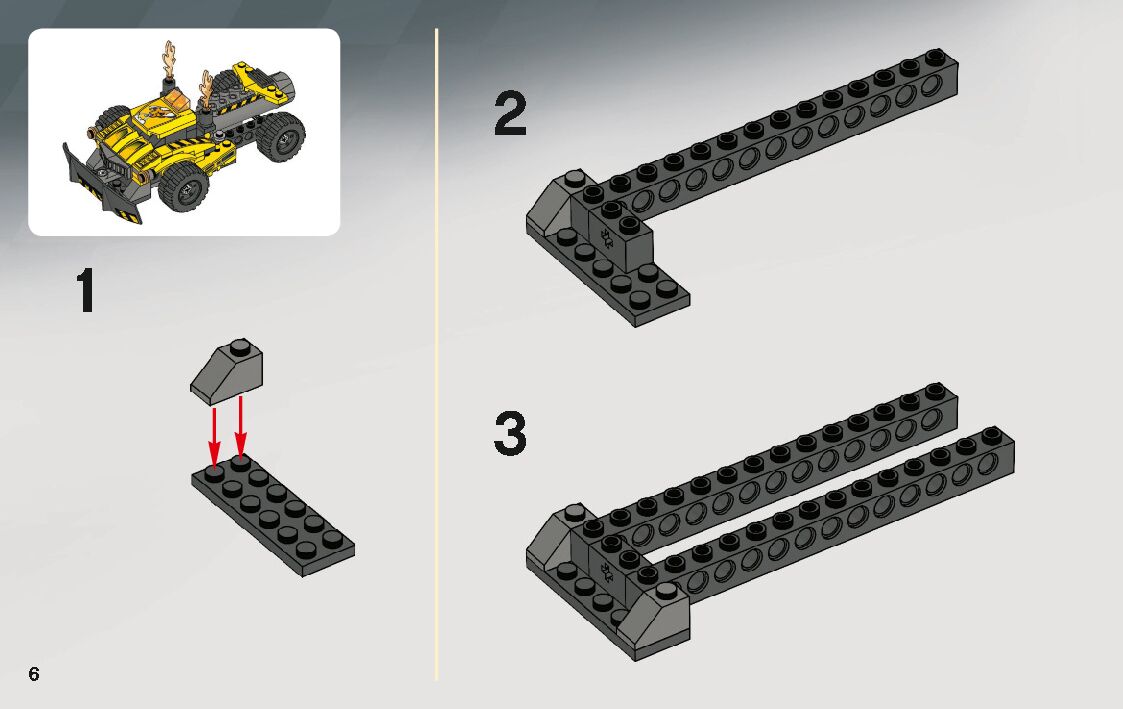 1

2

3

6