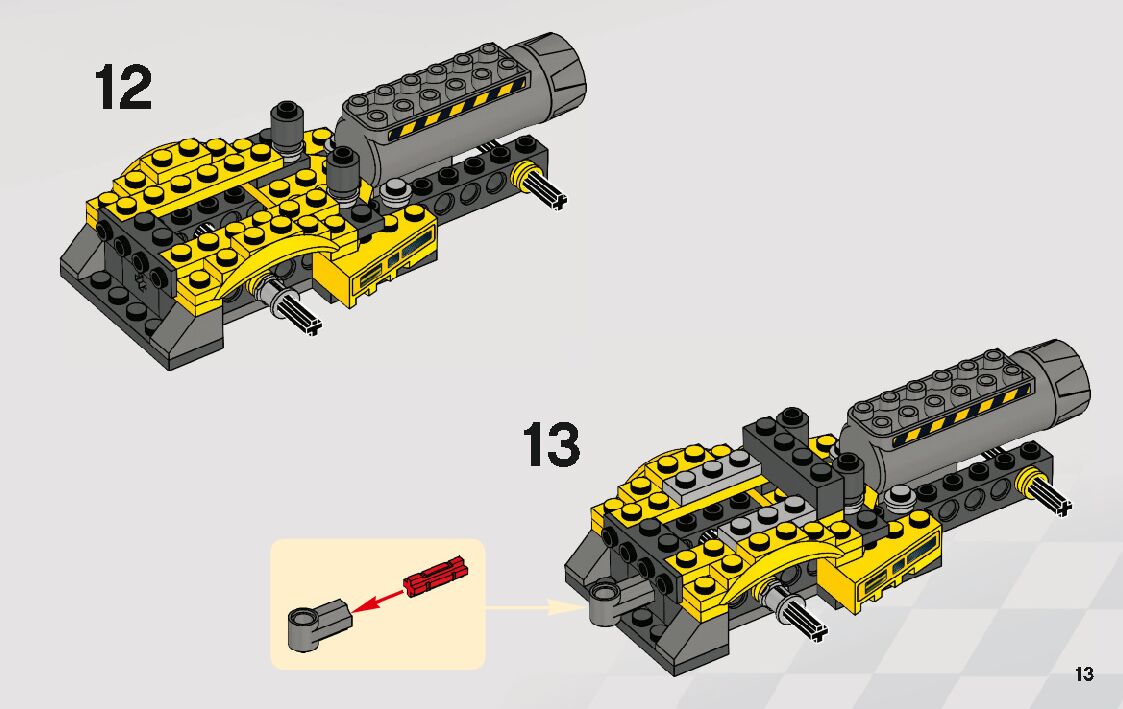 12

13

13