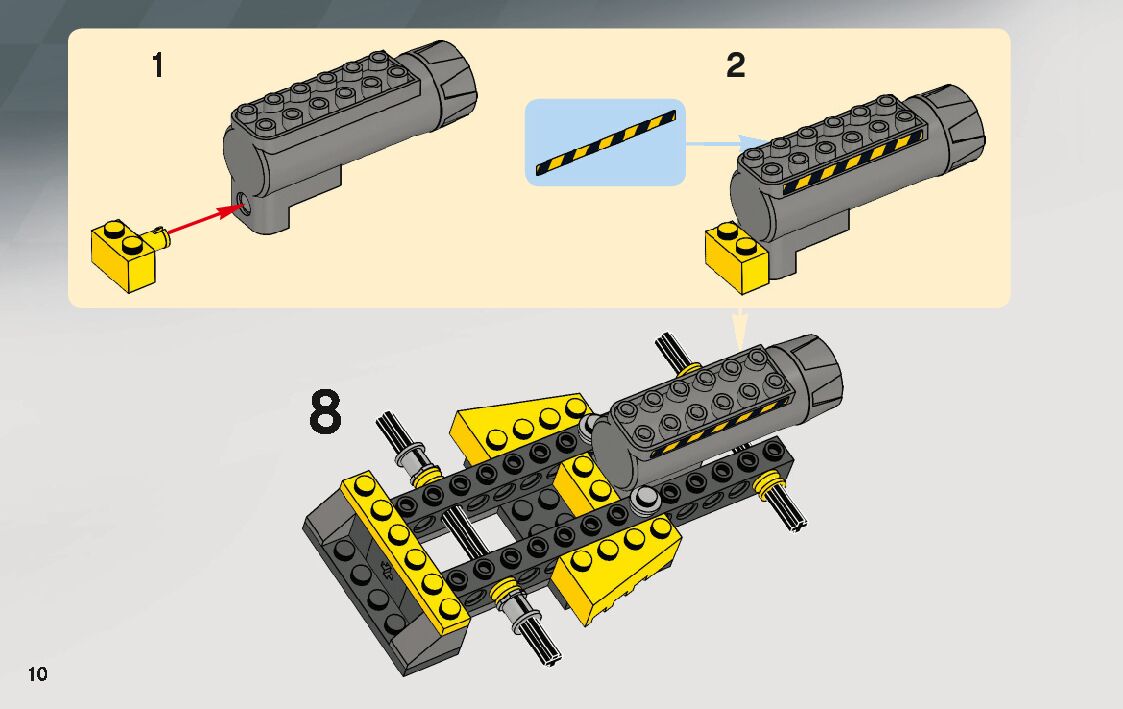 1

2

8

10