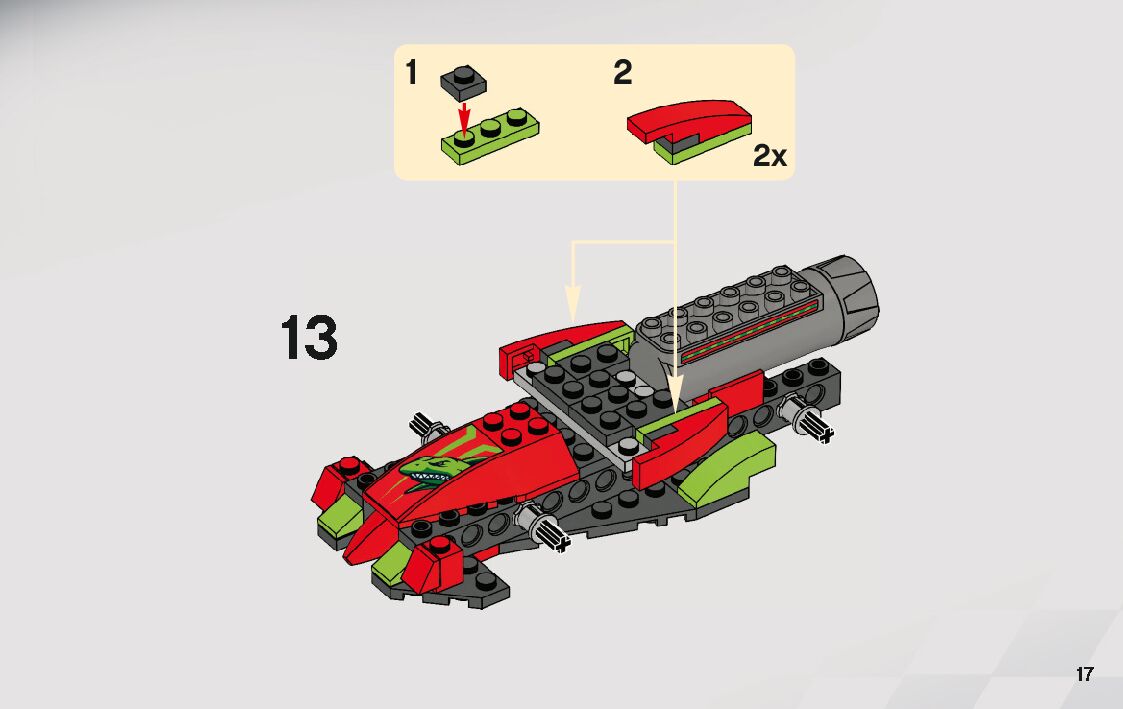 1

2

2x

13

17