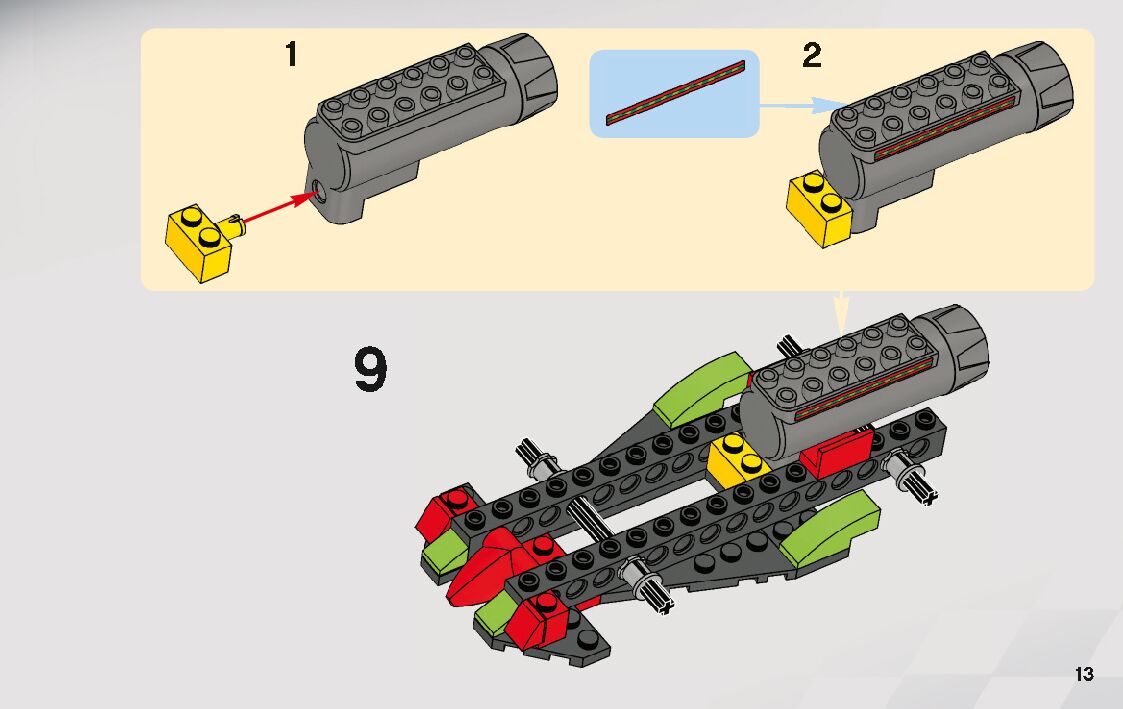 1

2

9

13