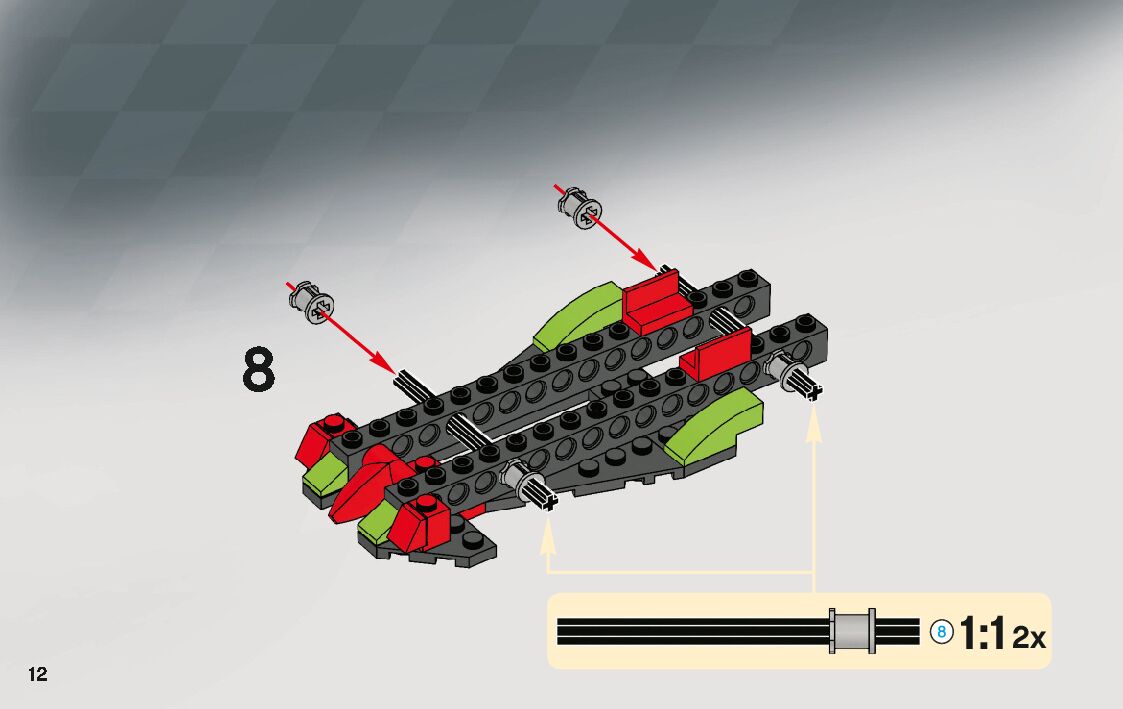 8

8 1:1 2x

12