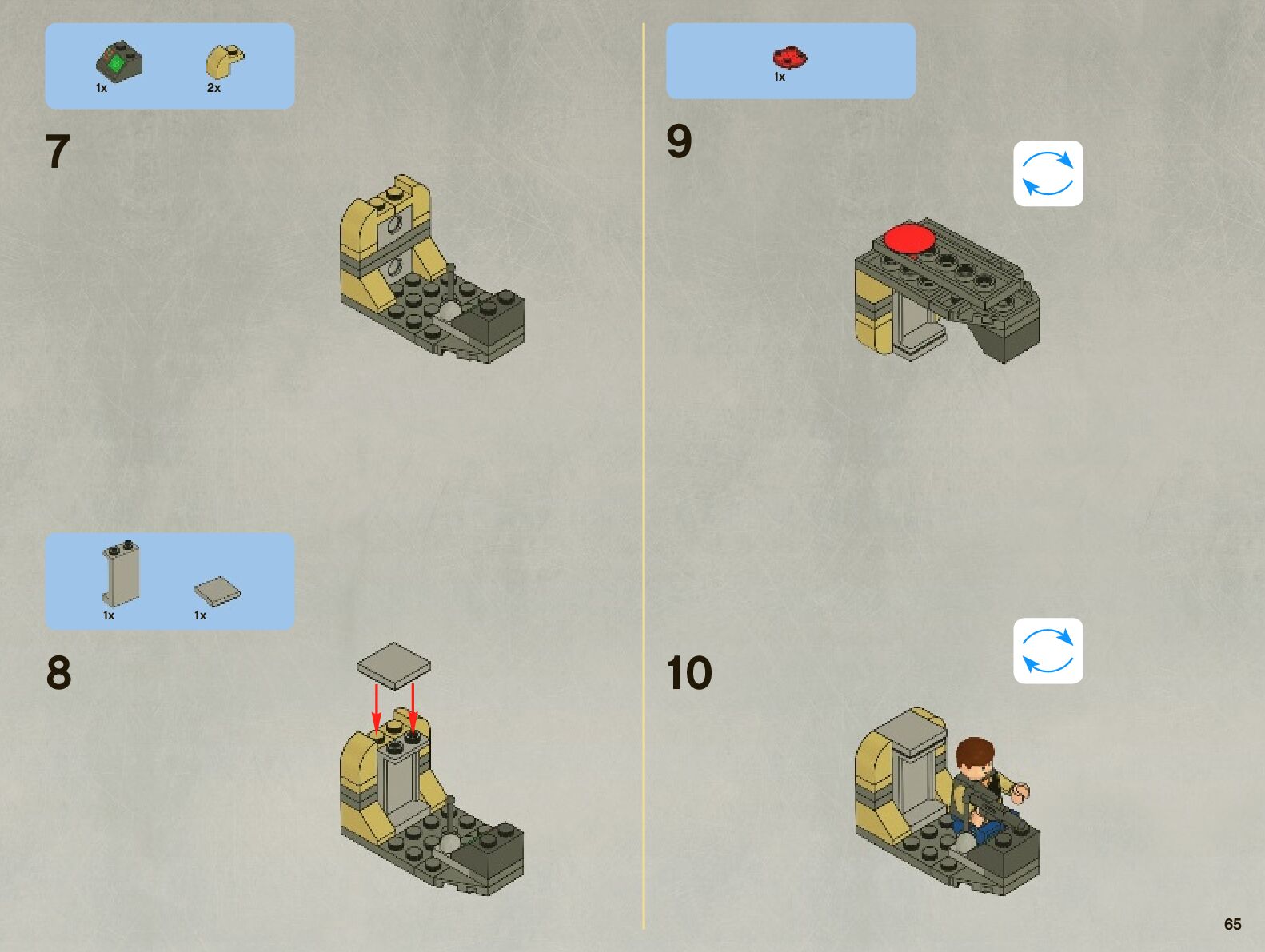 1x
2x

7

1x
1x

8

1x

9

10

65