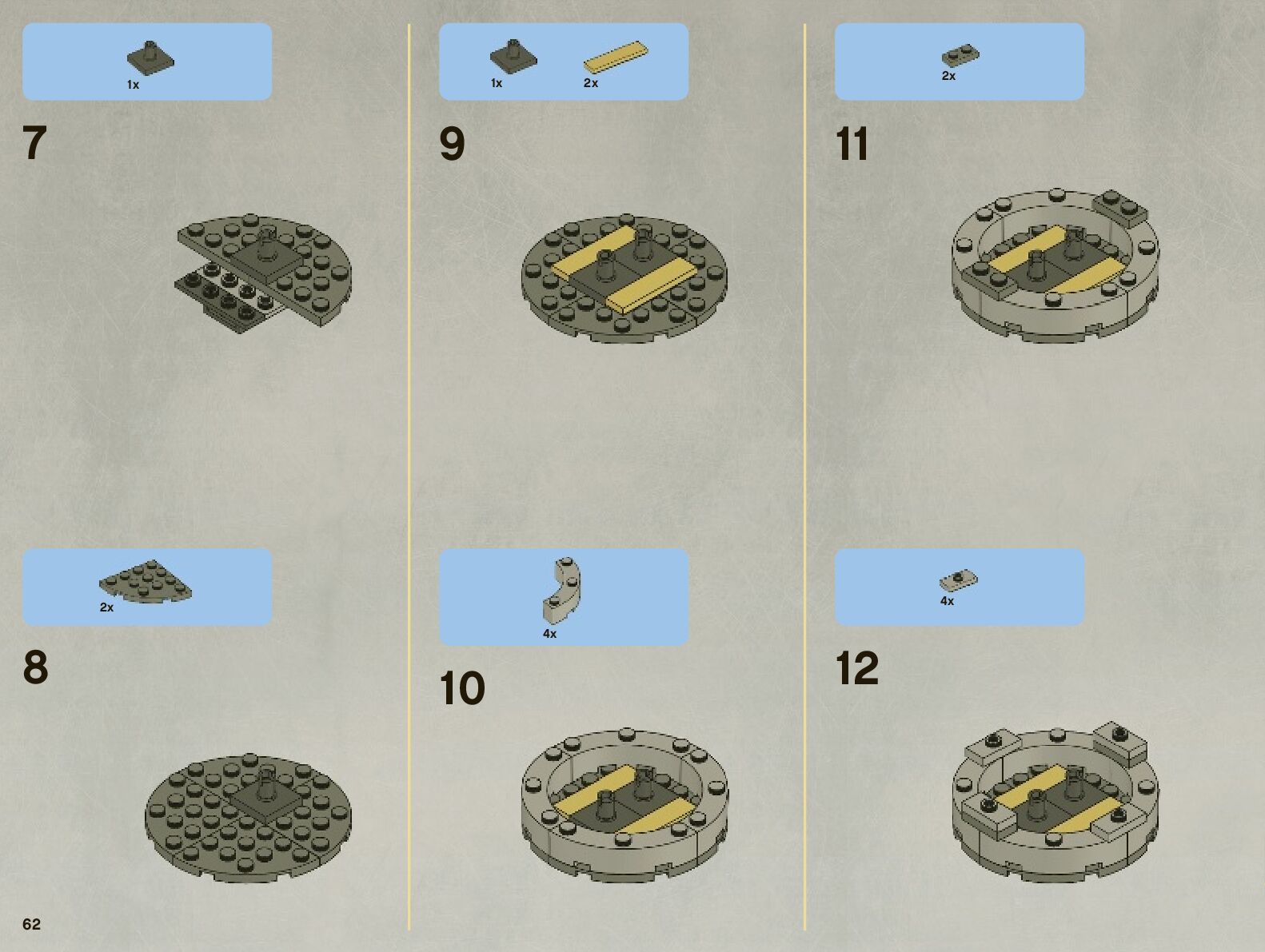 1x

7

2x

8

1x 2x

9

4x

10

2x

11

4x

12

62