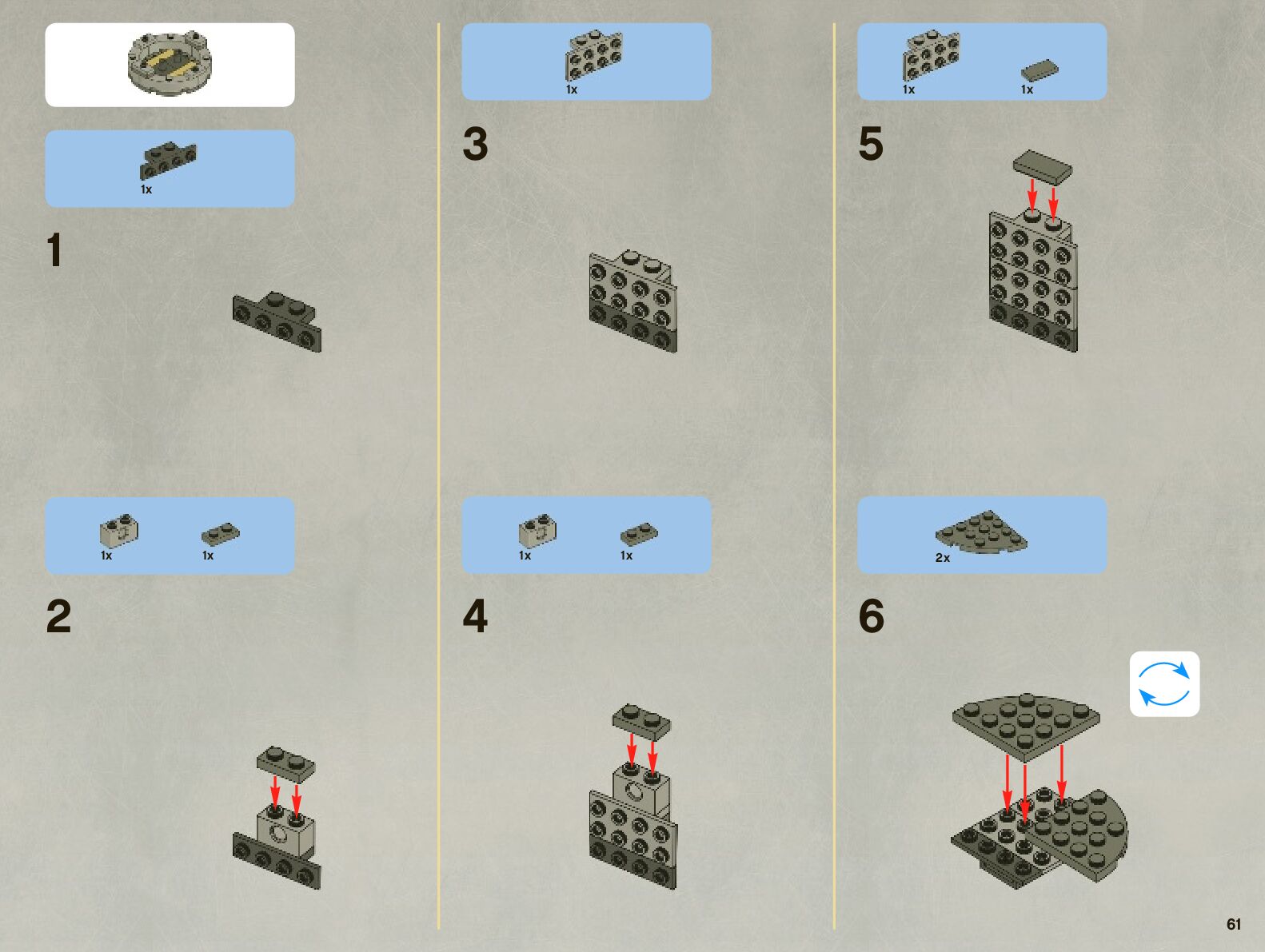 1x

1

1x 1x

2

1x

3

1x 1x

4

1x 1x

5

2x

6

61