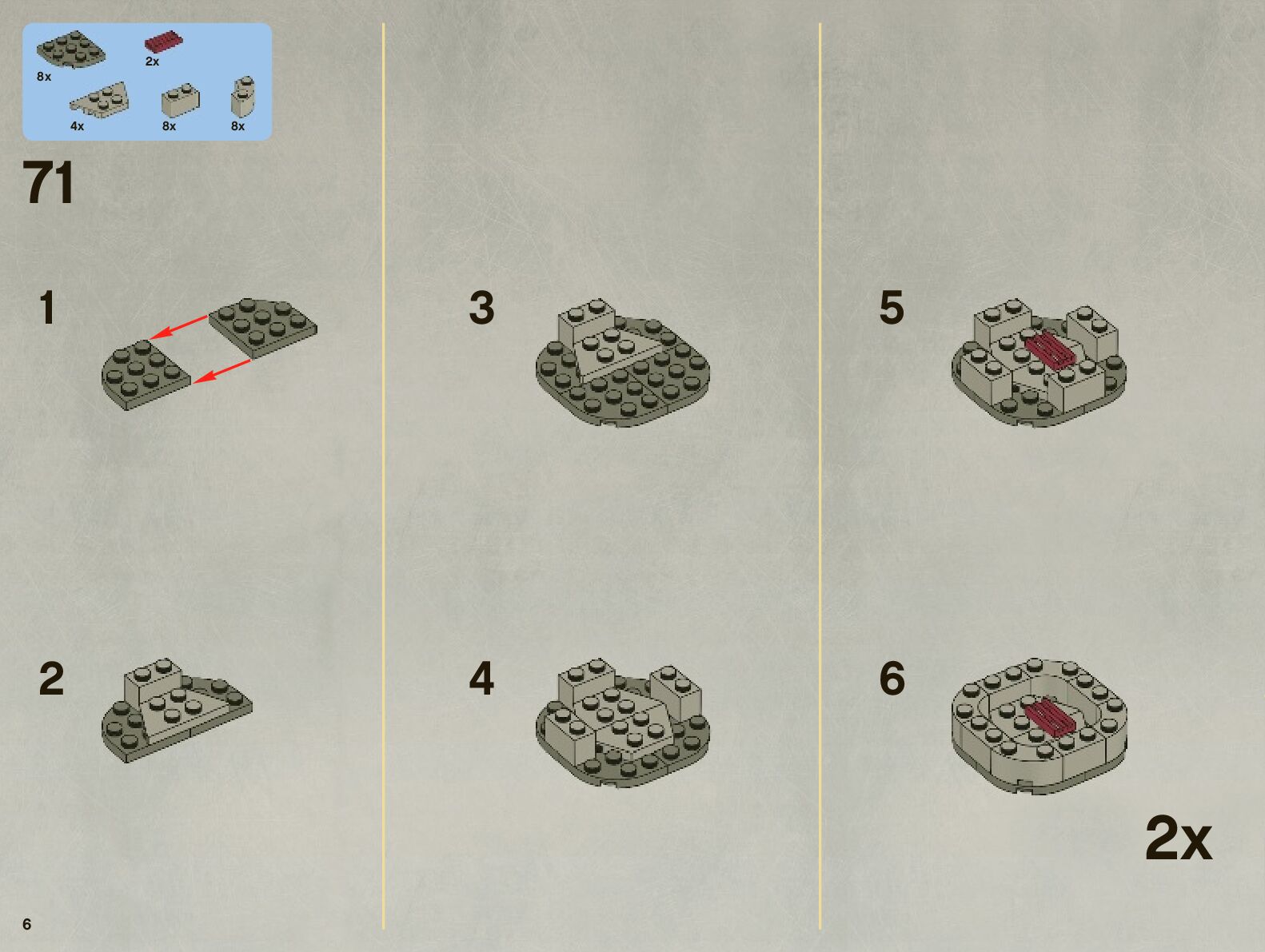 8x
2x
4x
8x
8x

71

1

2

3

4

5

6

2x

6