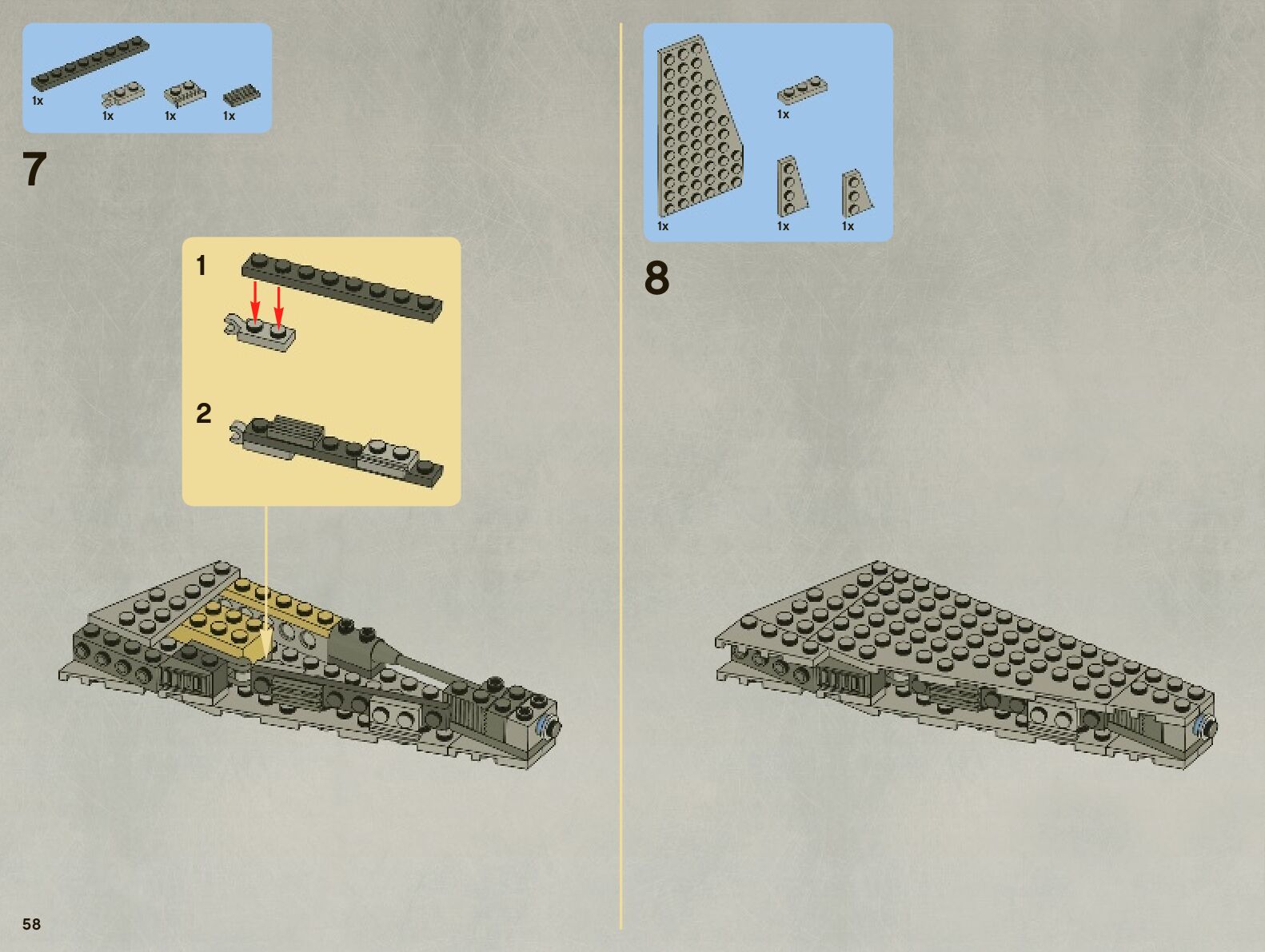 1x
1x
1x
1x

7

1

2

1x
1x
1x
1x

8

58