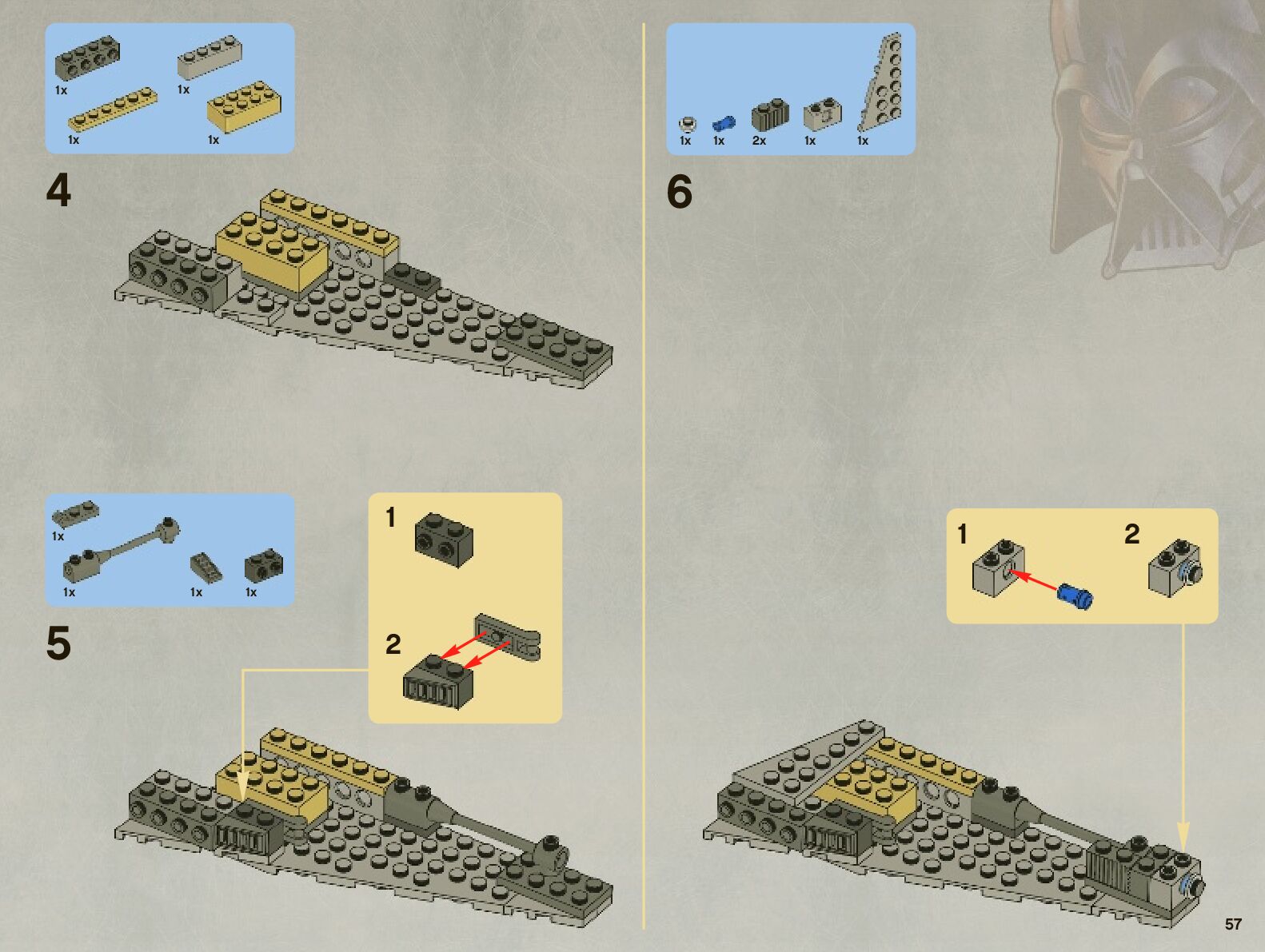 1x
1x
1x
1x

4

1x
1x
1x
1x

5

1

2

1x
1x
2x
1x
1x

6

1

2

57