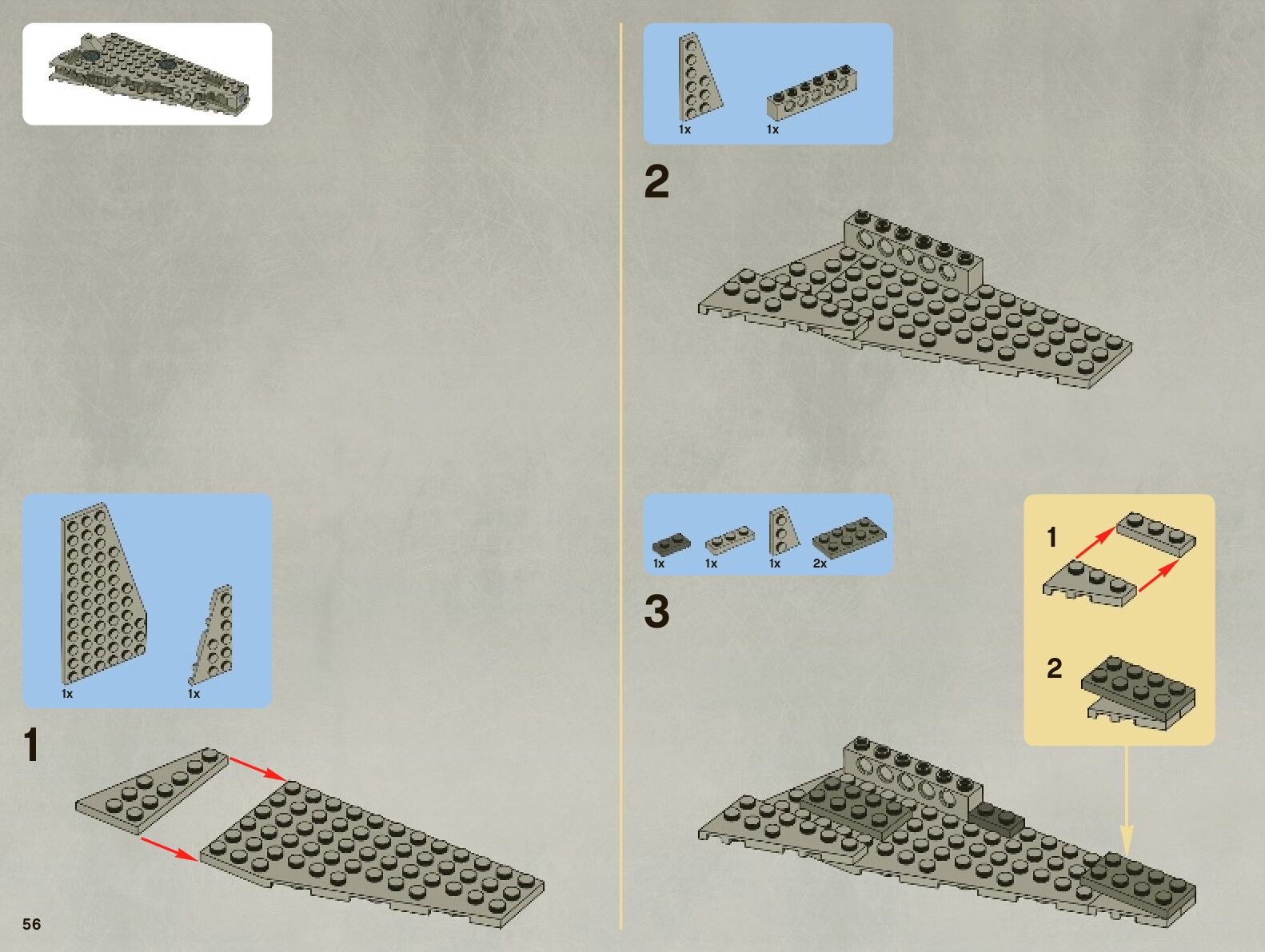 1x

1x

1

56

1x

1x

2

1x

1x

1x

2x

3

1

2