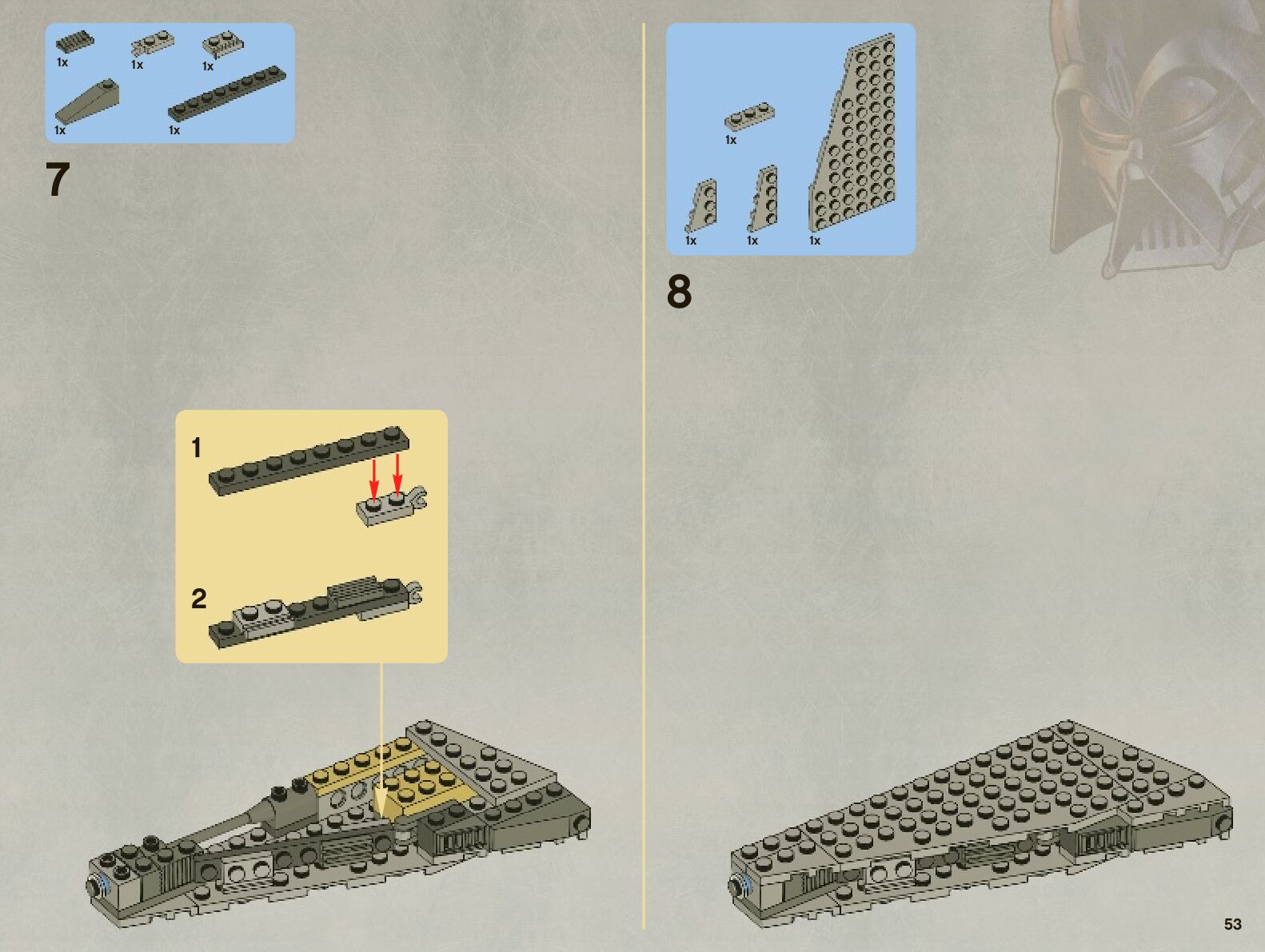 1x 1x 1x
1x 1x

7

1

2

1x
1x 1x 1x

8

53