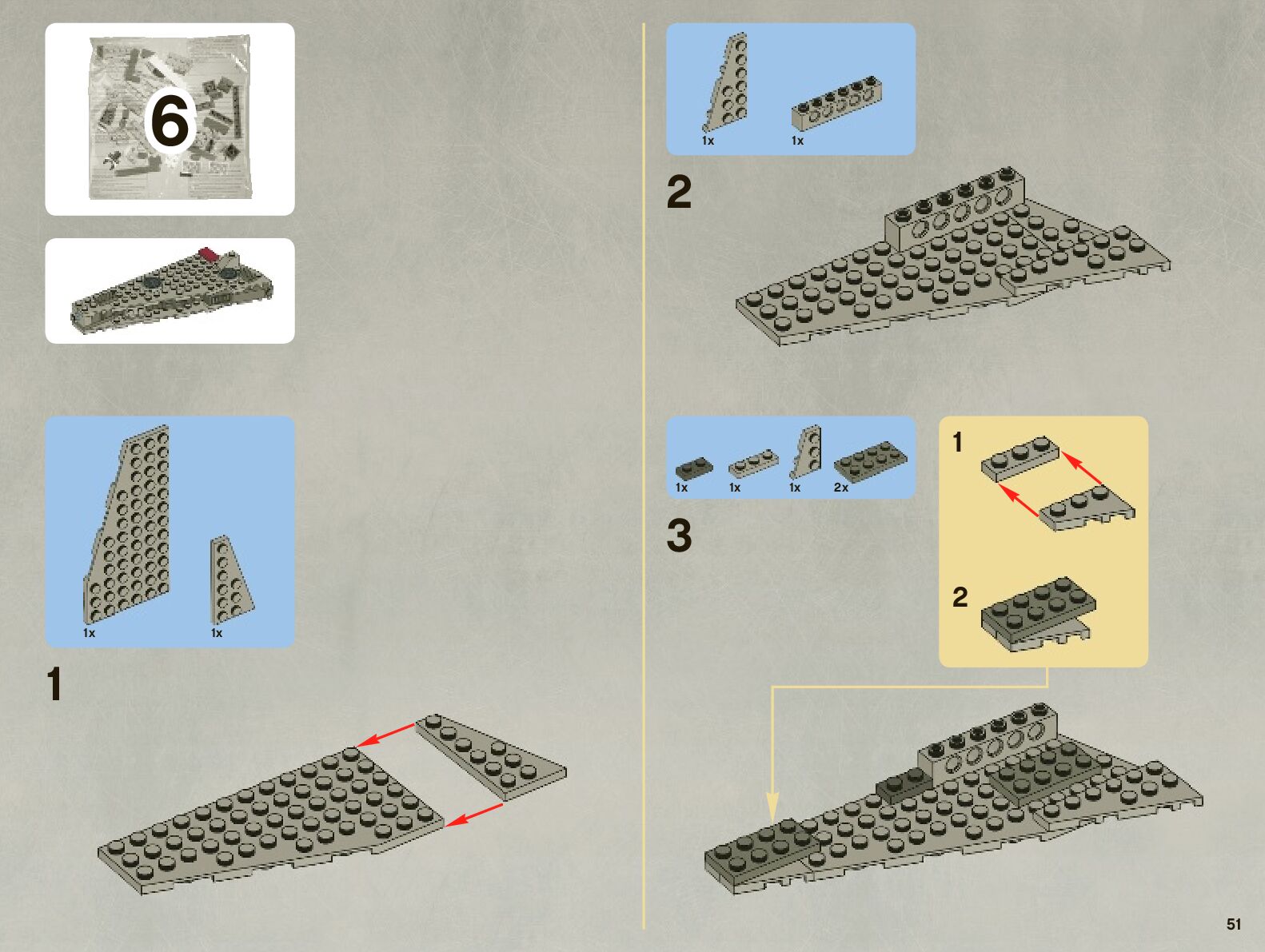 6

1x
1x

1

1x
1x

2

1x
1x
1x
2x

3

1

2

51