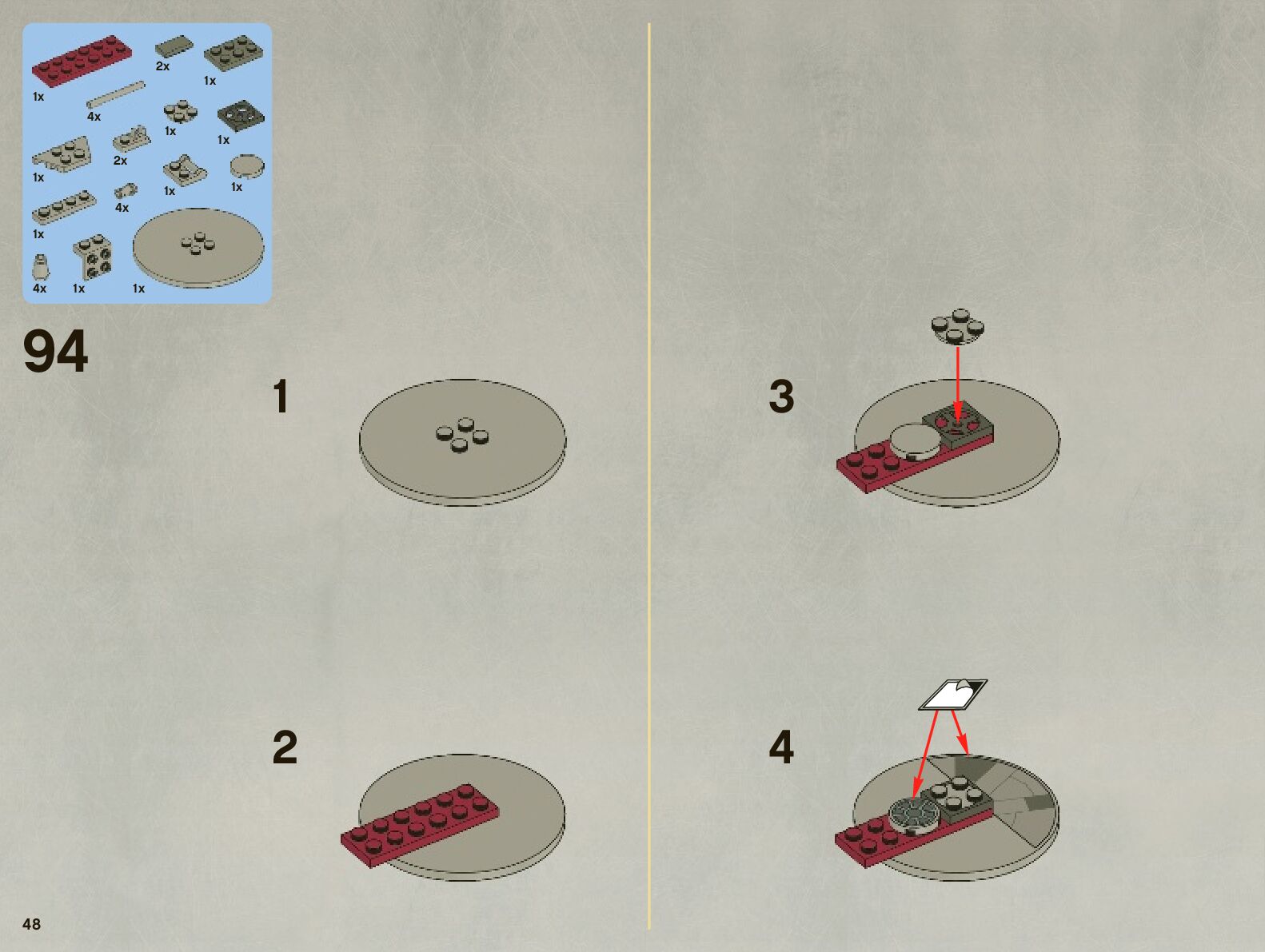 1x
2x
1x
4x
1x
1x
1x
2x
1x
1x
4x
1x
4x
1x
1x

94

1

2

3

4

48