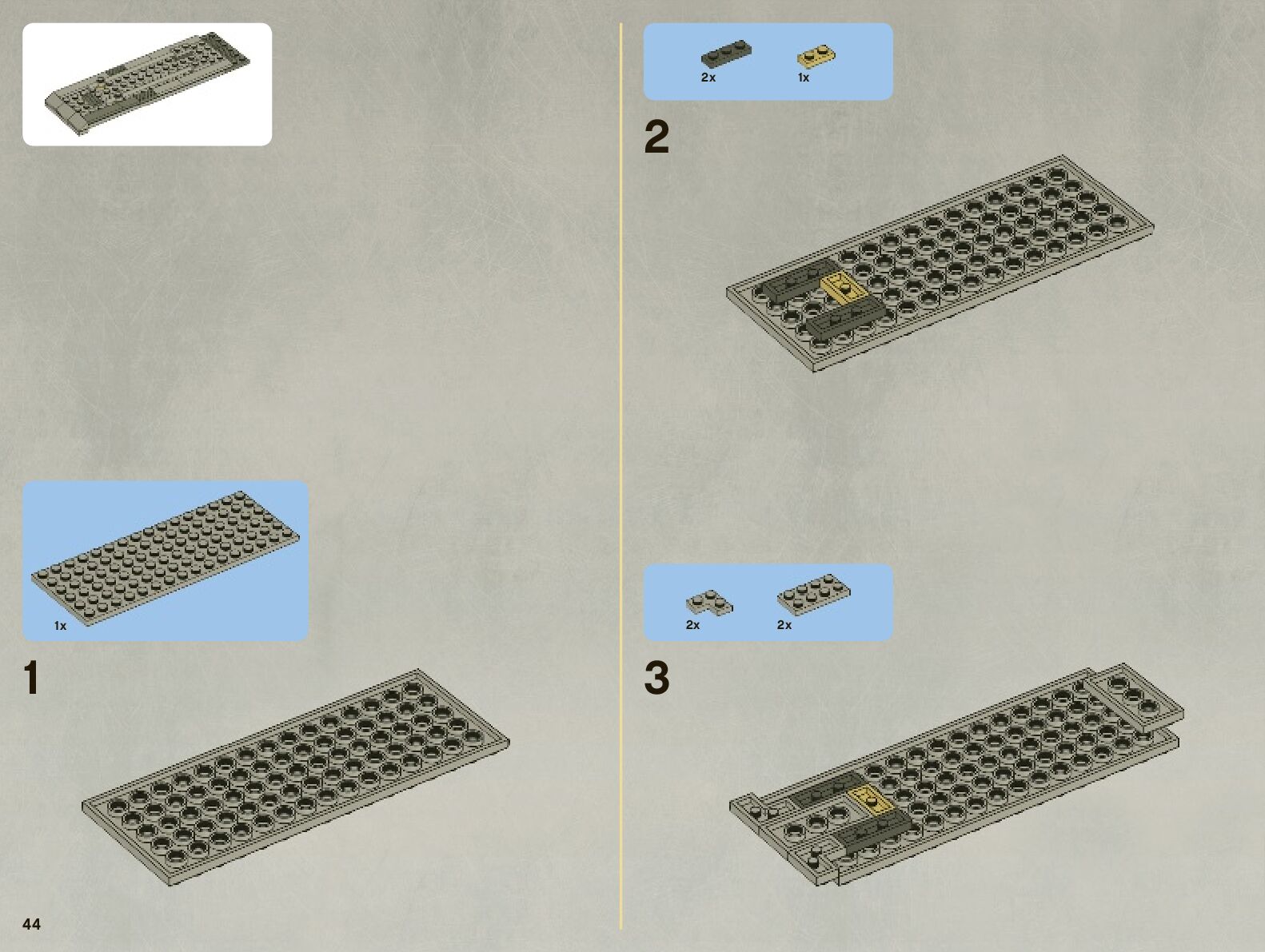 1x

1

44

2x 1x

2

2x 2x

3