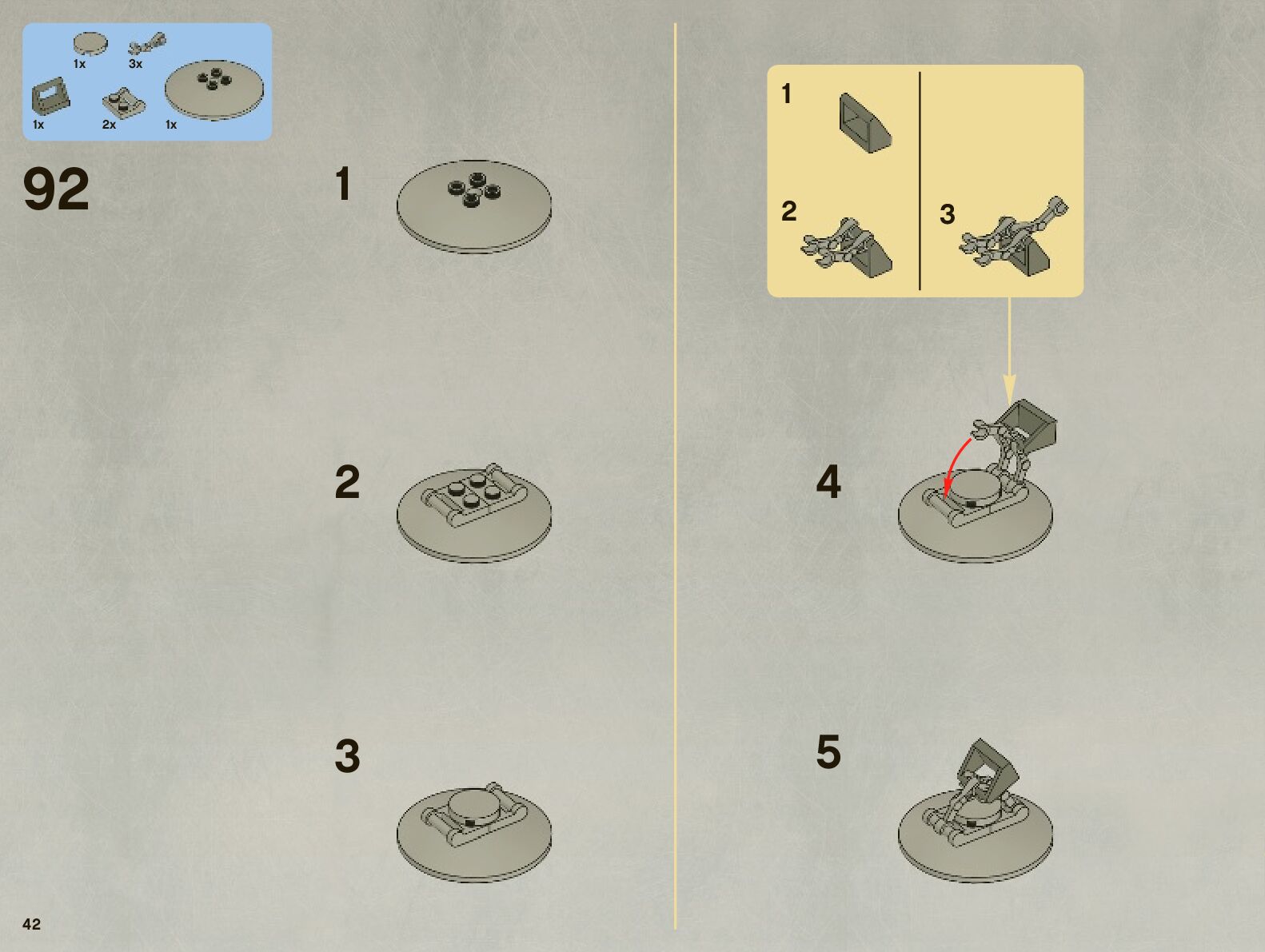 1x 3x
1x 2x 1x

92

1

2

3

1

2 3

4

5

42