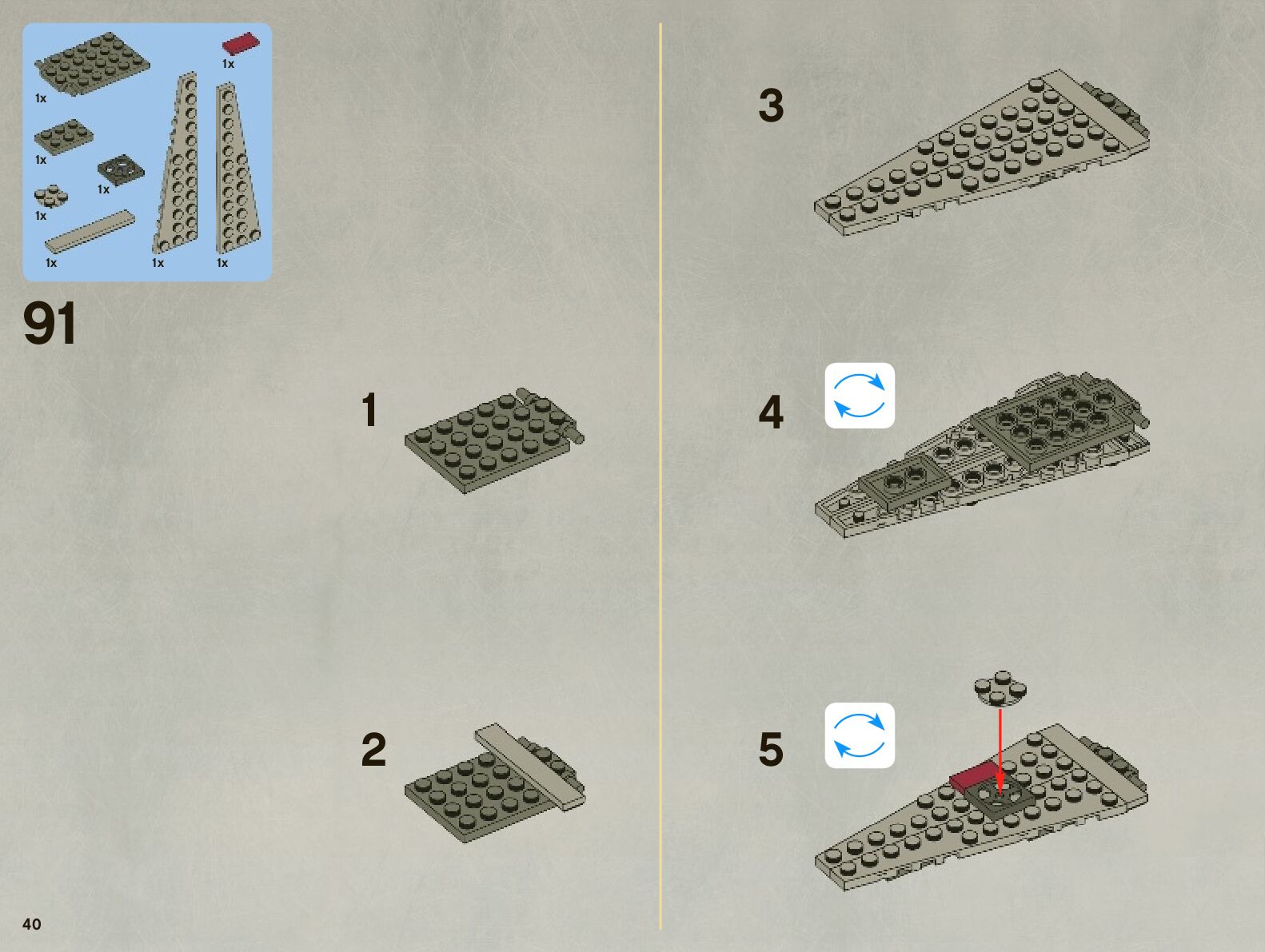 1x

1x

1x

1x

1x

1x

1x

1x

91

1

2

3

4

5

40