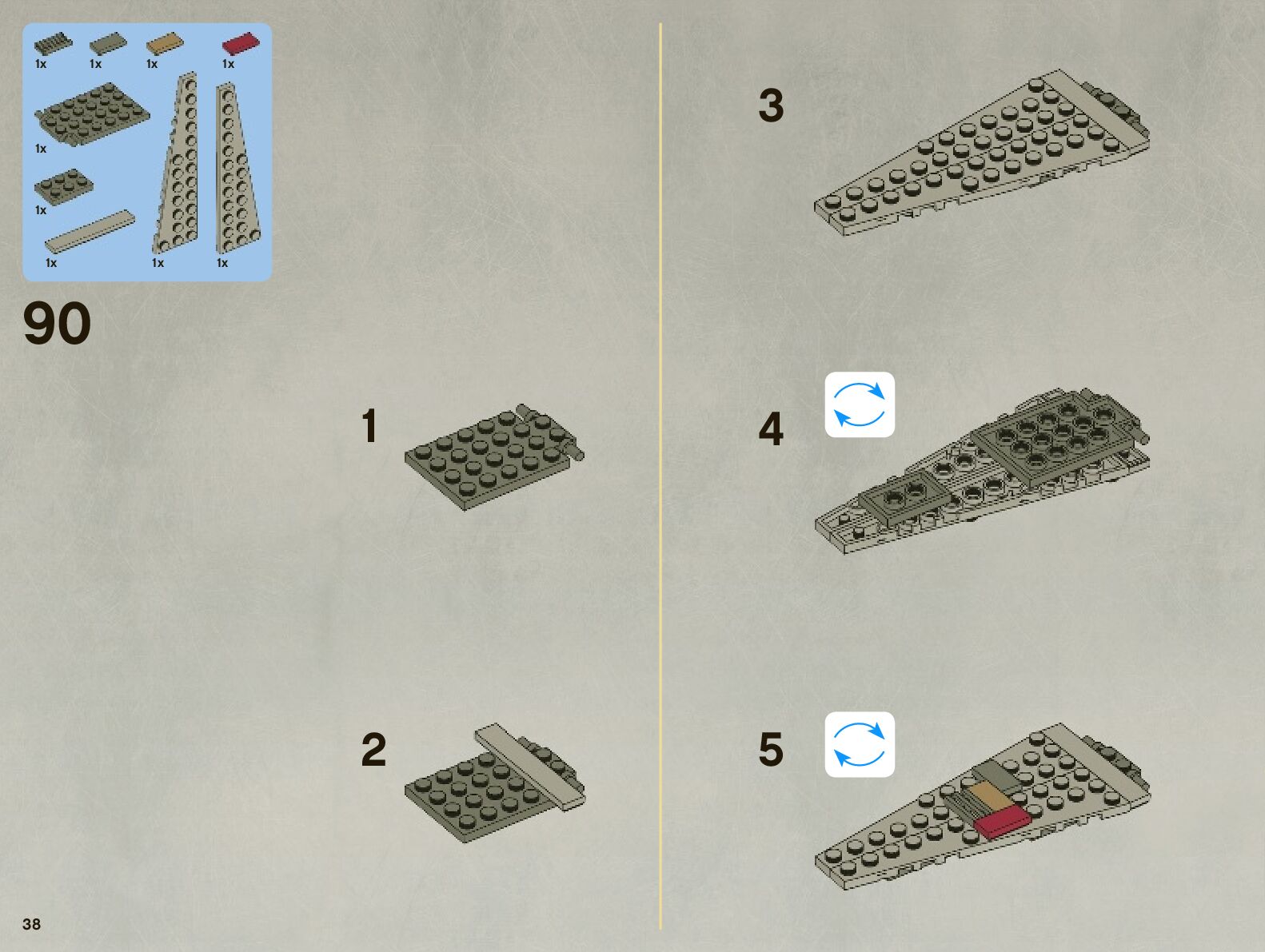 1x 1x 1x 1x
1x
1x
1x 1x 1x

90

1

2

3

4

5

38