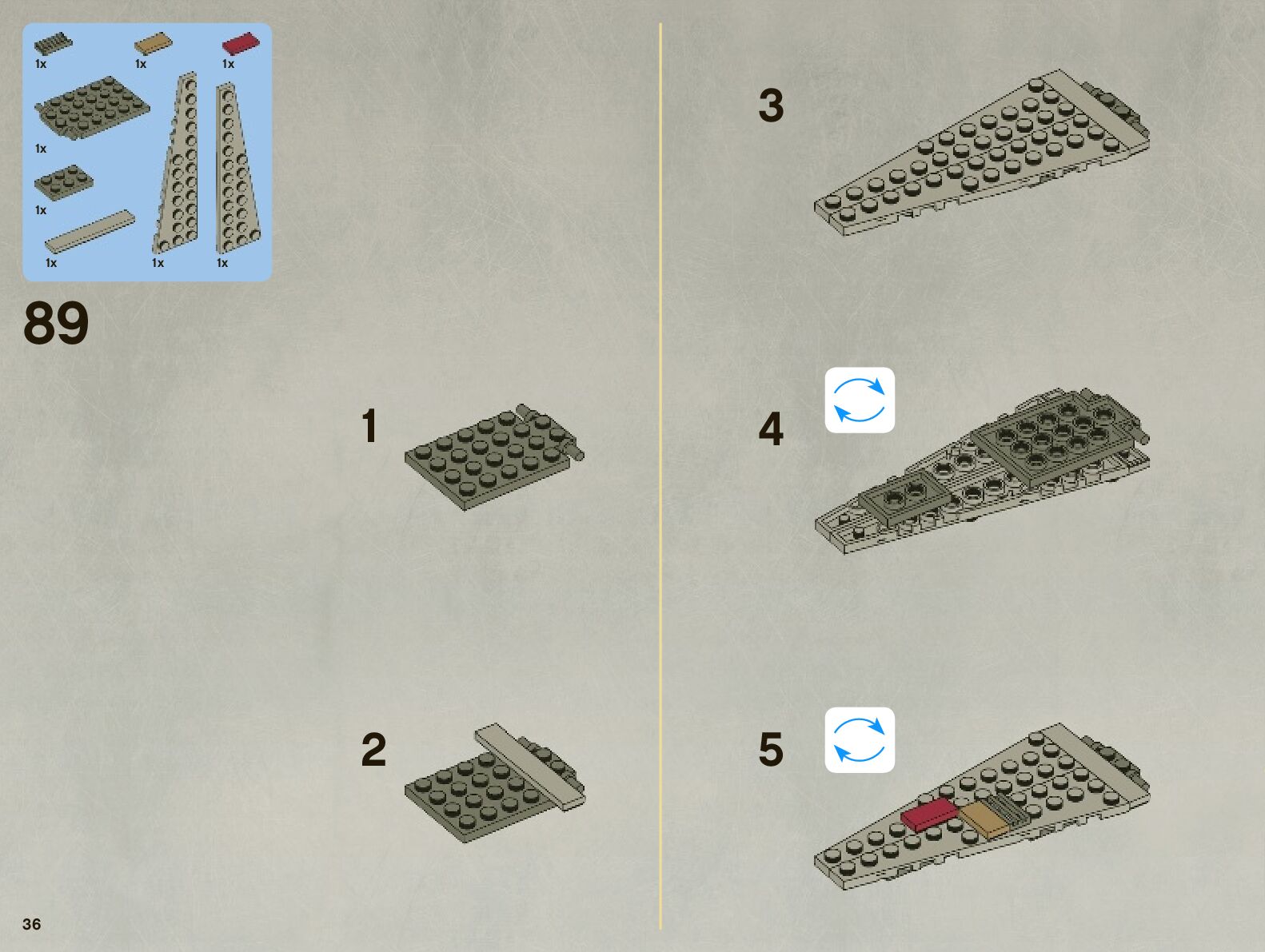 1x 1x 1x

1x

1x

1x 1x 1x

89

1

2

3

4

5

36